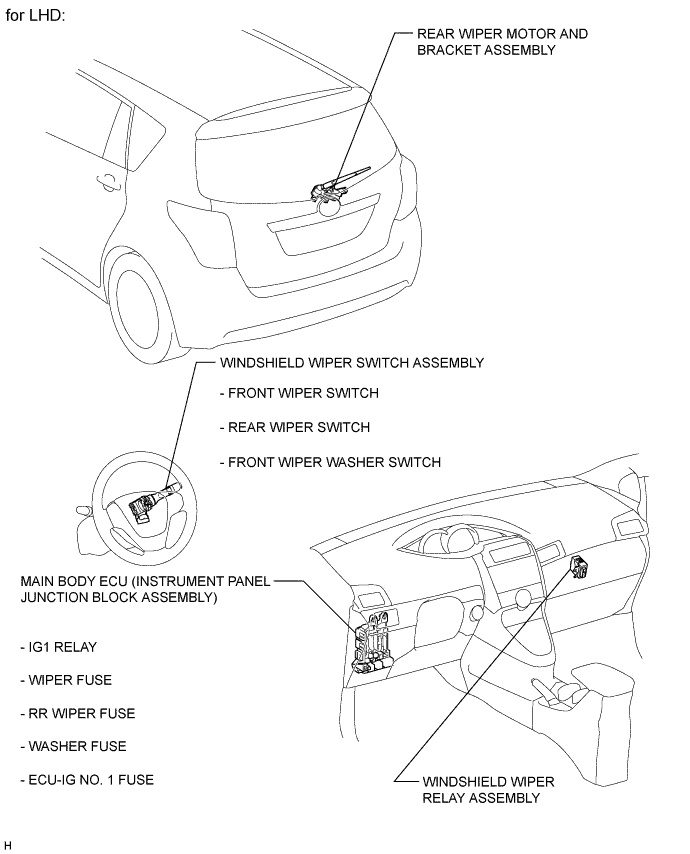 for LHD:

REAR WIPER MOTOR AND BRACKET ASSEMBLY

WINDSHIELD WIPER SWITCH ASSEMBLY

- FRONT WIPER SWITCH

- REAR WIPER SWITCH

- FRONT WIPER WASHER SWITCH

MAIN BODY ECU (INSTRUMENT PANEL JUNCTION BLOCK ASSEMBLY)

- IG1 RELAY

- WIPER FUSE

- RR WIPER FUSE

- WASHER FUSE

- ECU-IG NO. 1 FUSE

WINDSHIELD WIPER RELAY ASSEMBLY

H