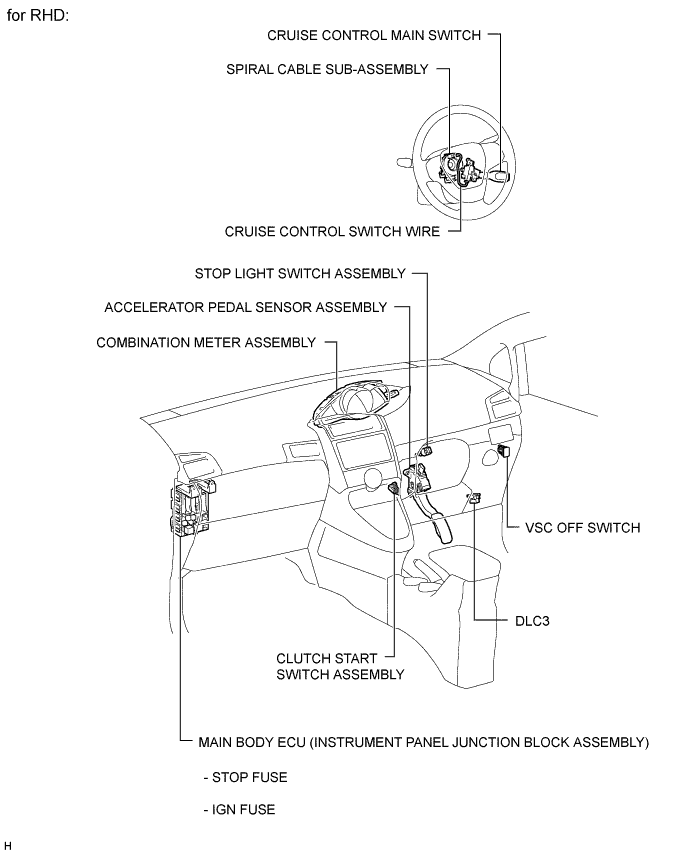 for RHD:

CRUISE CONTROL MAIN SWITCH

SPIRAL CABLE SUB-ASSEMBLY

CRUISE CONTROL SWITCH WIRE

STOP LIGHT SWITCH ASSEMBLY

ACCELERATOR PEDAL SENSOR ASSEMBLY

COMBINATION METER ASSEMBLY

VSC OFF SWITCH

DLC3

CLUTCH START SWITCH ASSEMBLY

MAIN BODY ECU (INSTRUMENT PANEL JUNCTION BLOCK ASSEMBLY)

- STOP FUSE

- IGN FUSE

H