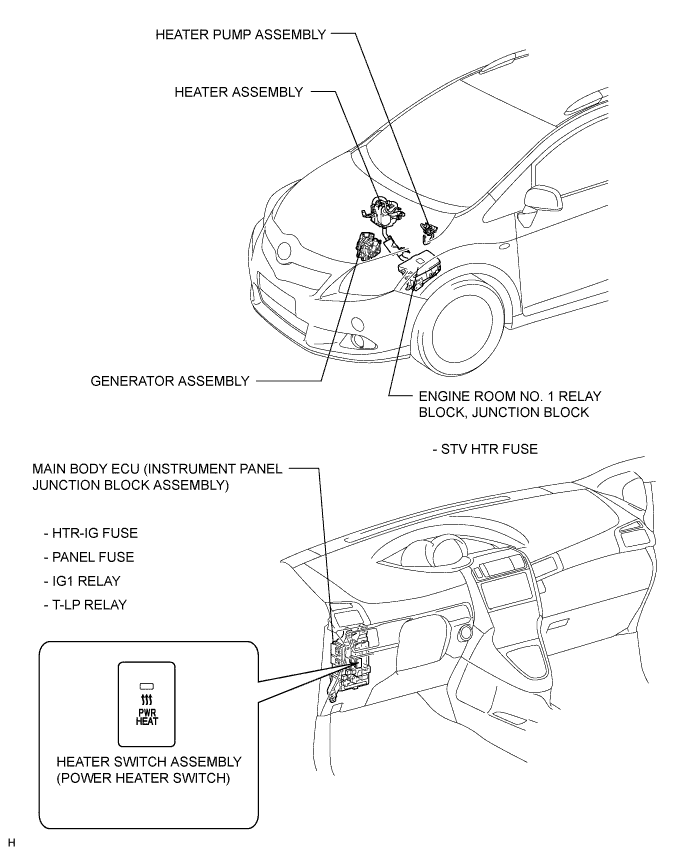 HEATER PUMP ASSEMBLY

HEATER ASSEMBLY

GENERATOR ASSEMBLY

ENGINE ROOM NO. 1 RELAY BLOCK, JUNCTION BLOCK

- STV HTR FUSE

MAIN BODY ECU (INSTRUMENT PANEL JUNCTION BLOCK ASSEMBLY)

- HTR-IG FUSE
- PANEL FUSE
- IG1 RELAY
- T-LP RELAY

PWR HEAT

HEATER SWITCH ASSEMBLY (POWER HEATER SWITCH)

H