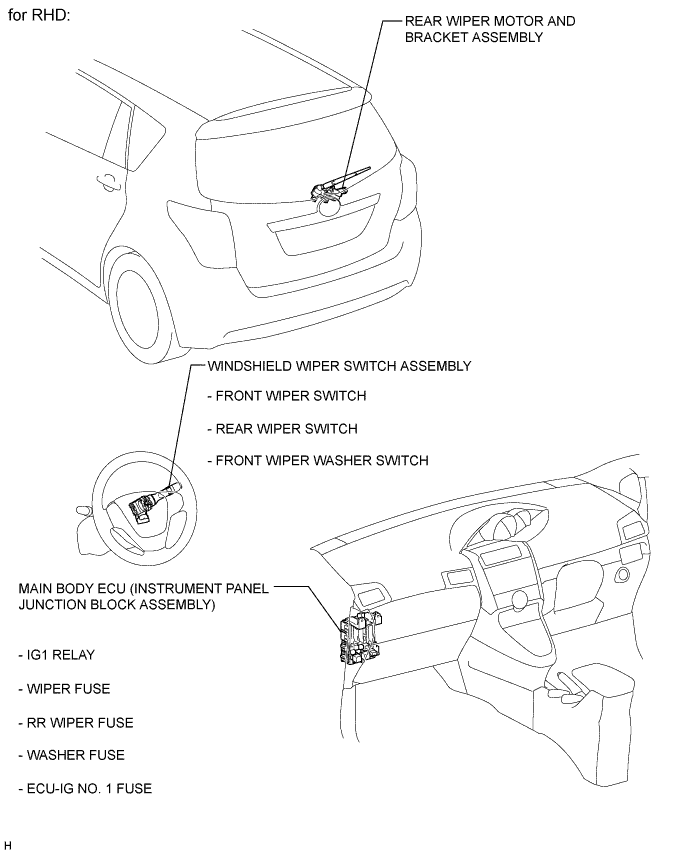 for RHD:

REAR WIPER MOTOR AND BRACKET ASSEMBLY

WINDSHIELD WIPER SWITCH ASSEMBLY

- FRONT WIPER SWITCH

- REAR WIPER SWITCH

- FRONT WIPER WASHER SWITCH

MAIN BODY ECU (INSTRUMENT PANEL JUNCTION BLOCK ASSEMBLY)

- IG1 RELAY

- WIPER FUSE

- RR WIPER FUSE

- WASHER FUSE

- ECU-IG NO. 1 FUSE

H