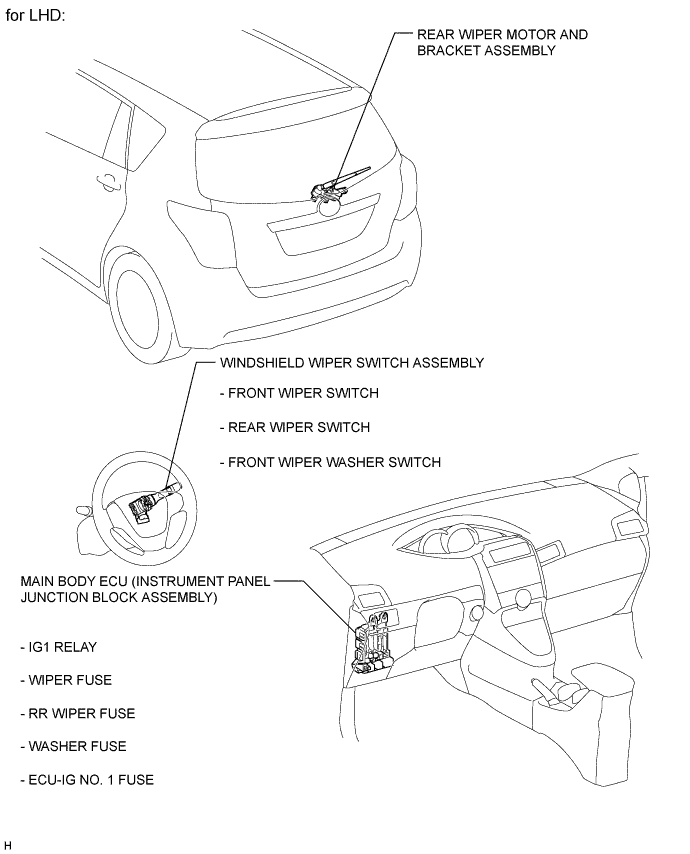 for LHD:

REAR WIPER MOTOR AND BRACKET ASSEMBLY

WINDSHIELD WIPER SWITCH ASSEMBLY

- FRONT WIPER SWITCH

- REAR WIPER SWITCH

- FRONT WIPER WASHER SWITCH

MAIN BODY ECU (INSTRUMENT PANEL JUNCTION BLOCK ASSEMBLY)

- IG1 RELAY

- WIPER FUSE

- RR WIPER FUSE

- WASHER FUSE

- ECU-IG NO. 1 FUSE

H