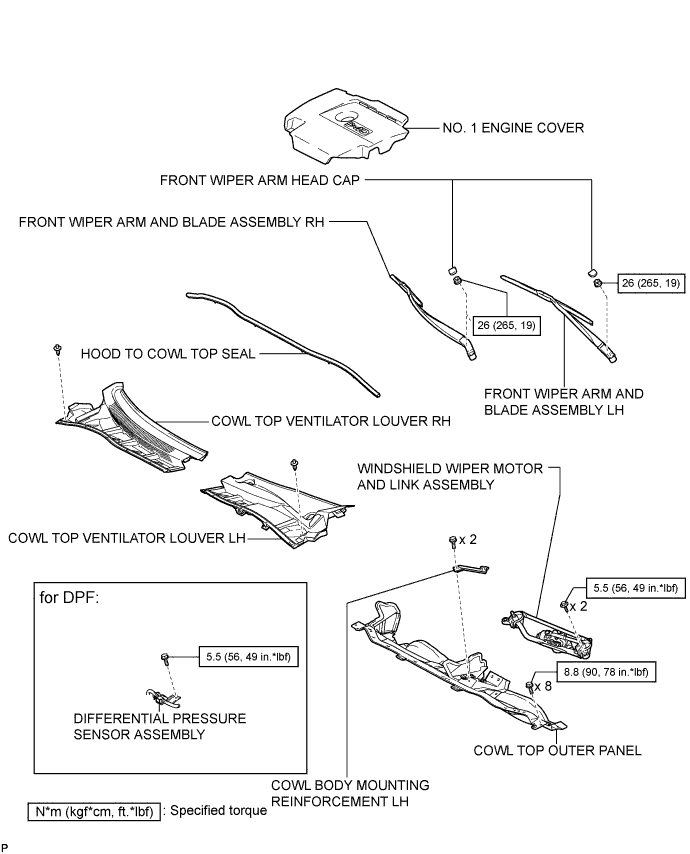 NO. 1 ENGINE COVER

FRONT WIPER ARM HEAD CAP

FRONT WIPER ARM AND BLADE ASSEMBLY RH

26 (265, 19)

26 (265, 19)

HOOD TO COWL TOP SEAL

FRONT WIPER ARM AND BLADE ASSEMBLY LH

COWL TOP VENTILATOR LOUVER RH

WINDSHIELD WIPER MOTOR AND LINK ASSEMBLY

COWL TOP VENTILATOR LOUVER LH

x 2

for DPF:

5.5 (56, 49 in.*lbf)

x 2

5.5 (56, 49 in.*lbf)

8.8 (90, 78 in.*lbf)

x 8

DIFFERENTIAL PRESSURE SENSOR ASSEMBLY

COWL TOP OUTER PANEL

COWL BODY MOUNTING REINFORCEMENT LH

N*m (kgf*cm, ft.*lbf) : Specified torque

P