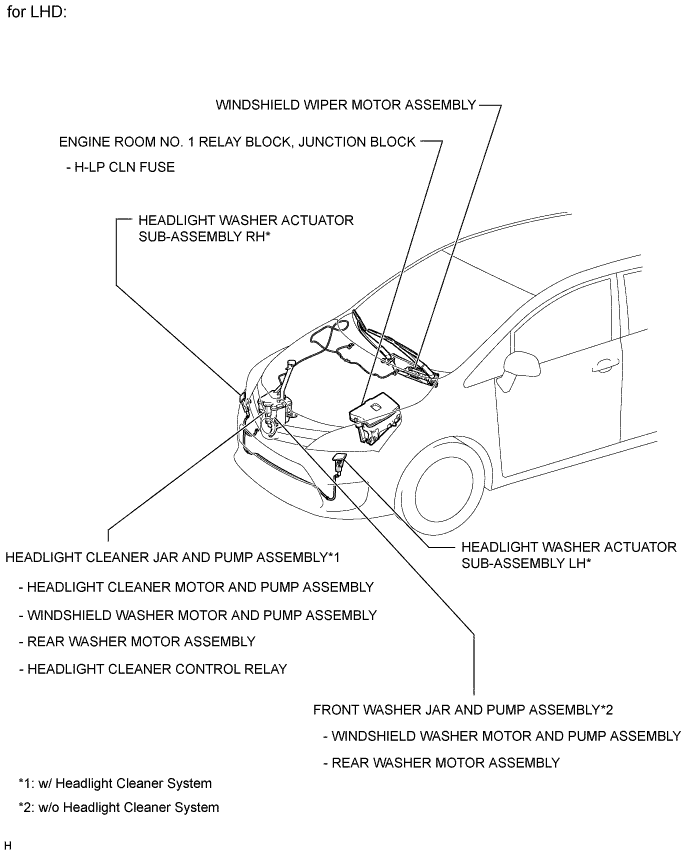 for LHD:

WINDSHIELD WIPER MOTOR ASSEMBLY

ENGINE ROOM NO. 1 RELAY BLOCK, JUNCTION BLOCK

- H-LP CLN FUSE

HEADLIGHT WASHER ACTUATOR SUB-ASSEMBLY RH*

HEADLIGHT CLEANER JAR AND PUMP ASSEMBLY*1

- HEADLIGHT CLEANER MOTOR AND PUMP ASSEMBLY

- WINDSHIELD WASHER MOTOR AND PUMP ASSEMBLY

- REAR WASHER MOTOR ASSEMBLY

- HEADLIGHT CLEANER CONTROL RELAY

HEADLIGHT WASHER ACTUATOR SUB-ASSEMBLY LH*

FRONT WASHER JAR AND PUMP ASSEMBLY*2

- WINDSHIELD WASHER MOTOR AND PUMP ASSEMBLY

- REAR WASHER MOTOR ASSEMBLY

*1: w/ Headlight Cleaner System

*2: w/o Headlight Cleaner System

H