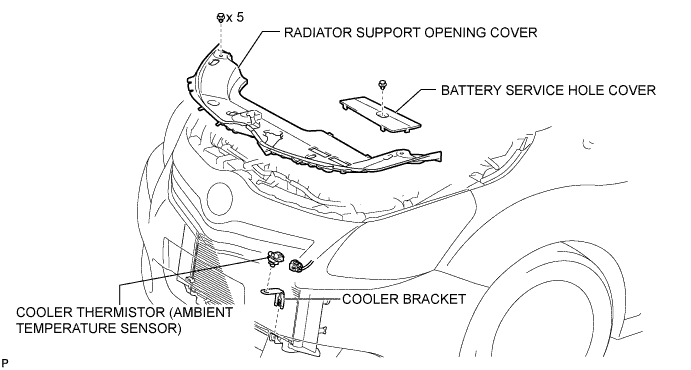 x 5
RADIATOR SUPPORT OPENING COVER
BATTERY SERVICE HOLE COVER
COOLER BRACKET
COOLER THERMISTOR (AMBIENT TEMPERATURE SENSOR)
P