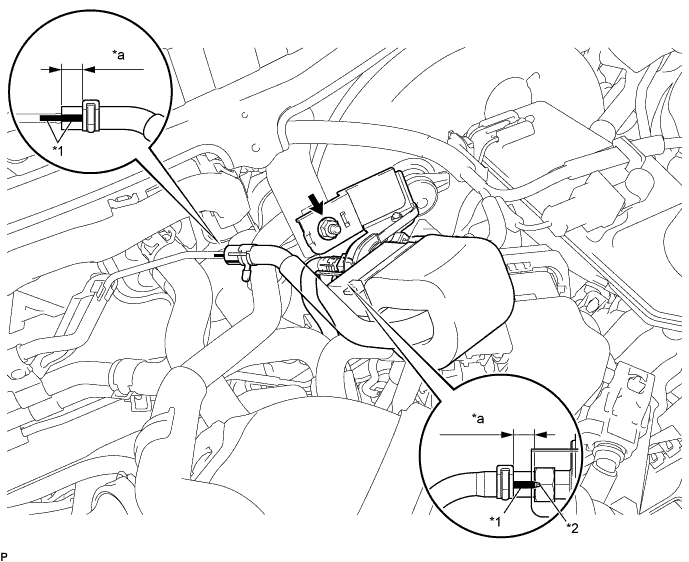 *a

*1

*a

*1

*2

P