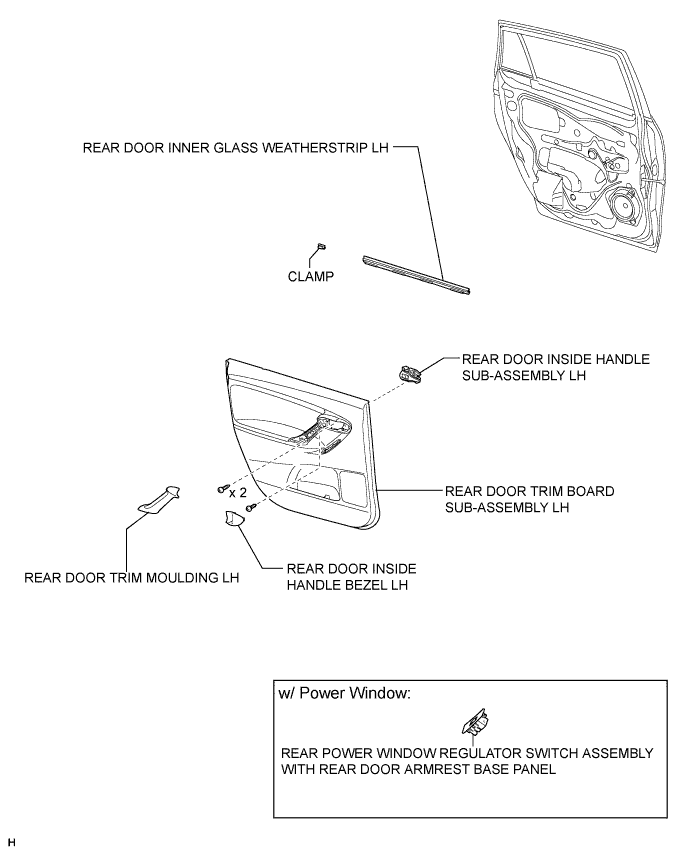 REAR DOOR INNER GLASS WEATHERSTRIP LH

CLAMP

REAR DOOR INSIDE HANDLE SUB-ASSEMBLY LH

x 2

REAR DOOR TRIM BOARD SUB-ASSEMBLY LH

REAR DOOR TRIM MOULDING LH

REAR DOOR INSIDE HANDLE BEZEL LH

w/ Power Window:

REAR POWER WINDOW REGULATOR SWITCH ASSEMBLY WITH REAR DOOR ARMREST BASE PANEL

H