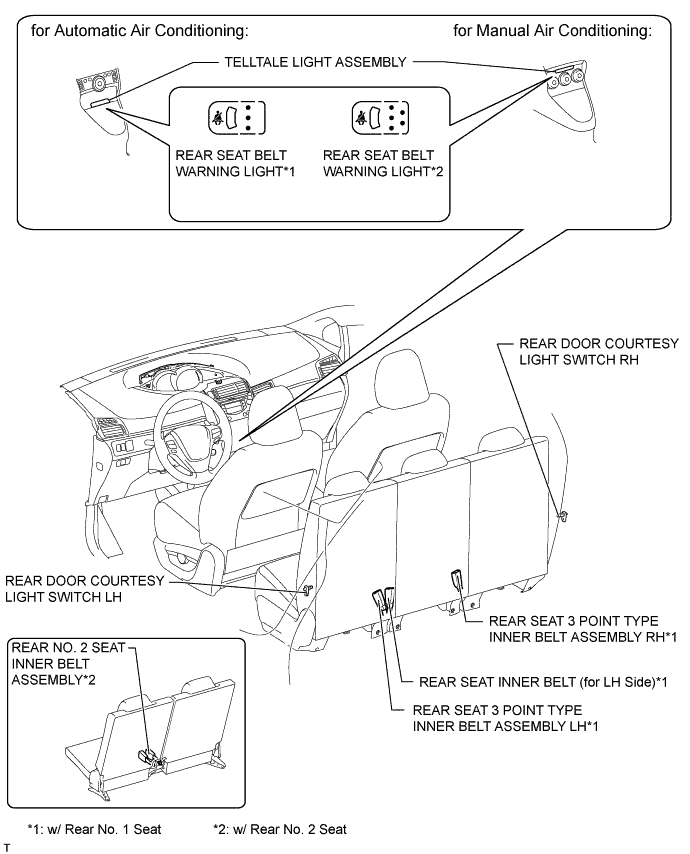 for Automatic Air Conditioning:

for Manual Air Conditioning:

TELLTALE LIGHT ASSEMBLY

REAR SEAT BELT WARNING LIGHT*1

REAR SEAT BELT WARNING LIGHT*2

REAR DOOR COURTESY LIGHT SWITCH RH

REAR DOOR COURTESY LIGHT SWITCH LH

REAR NO. 2 SEAT INNER BELT ASSEMBLY*2

REAR SEAT 3 POINT TYPE INNER BELT ASSEMBLY RH*1

REAR SEAT INNER BELT (for LH Side)*1

REAR SEAT 3 POINT TYPE INNER BELT ASSEMBLY LH*1

*1: w/ Rear No. 1 Seat

*2: w/ Rear No. 2 Seat

T