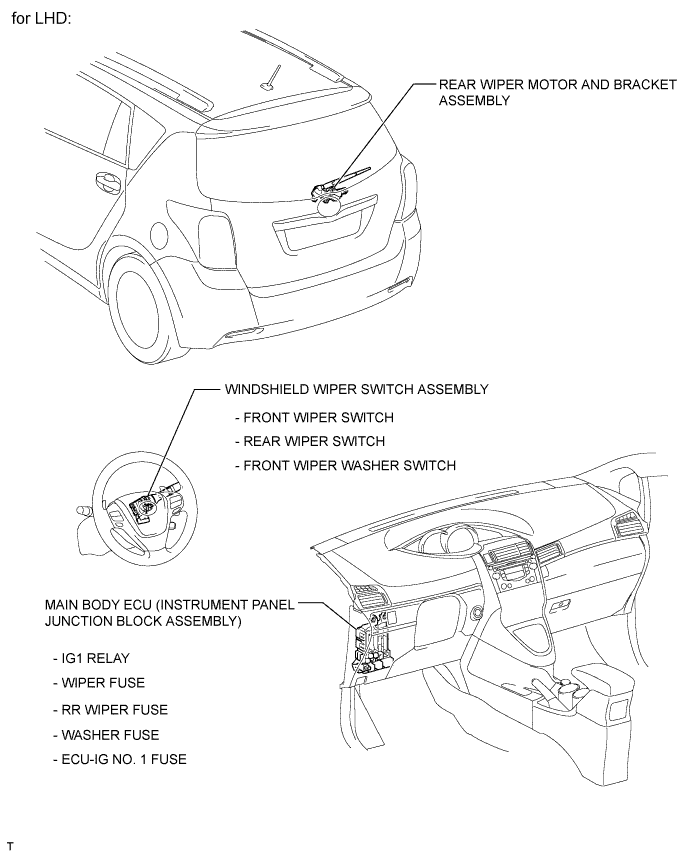 for LHD:

REAR WIPER MOTOR AND BRACKET ASSEMBLY

WINDSHIELD WIPER SWITCH ASSEMBLY

- FRONT WIPER SWITCH

- REAR WIPER SWITCH

- FRONT WIPER WASHER SWITCH

MAIN BODY ECU (INSTRUMENT PANEL JUNCTION BLOCK ASSEMBLY)

- IG1 RELAY

- WIPER FUSE

- RR WIPER FUSE

- WASHER FUSE

- ECU-IG NO. 1 FUSE

T