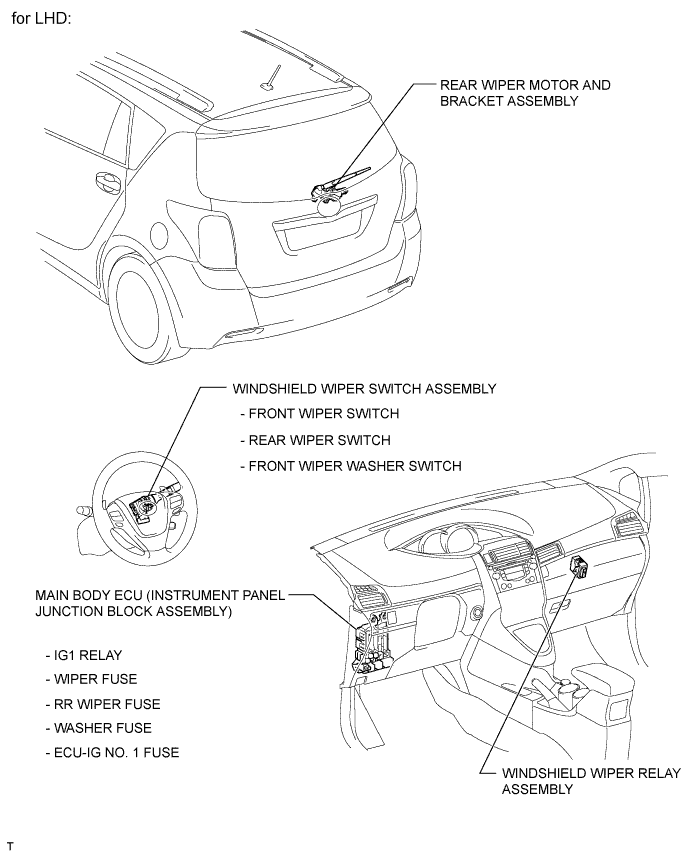 for LHD:

REAR WIPER MOTOR AND BRACKET ASSEMBLY

WINDSHIELD WIPER SWITCH ASSEMBLY
- FRONT WIPER SWITCH
- REAR WIPER SWITCH
- FRONT WIPER WASHER SWITCH

MAIN BODY ECU (INSTRUMENT PANEL JUNCTION BLOCK ASSEMBLY)

- IG1 RELAY
- WIPER FUSE
- RR WIPER FUSE
- WASHER FUSE
- ECU-IG NO. 1 FUSE

WINDSHIELD WIPER RELAY ASSEMBLY

T