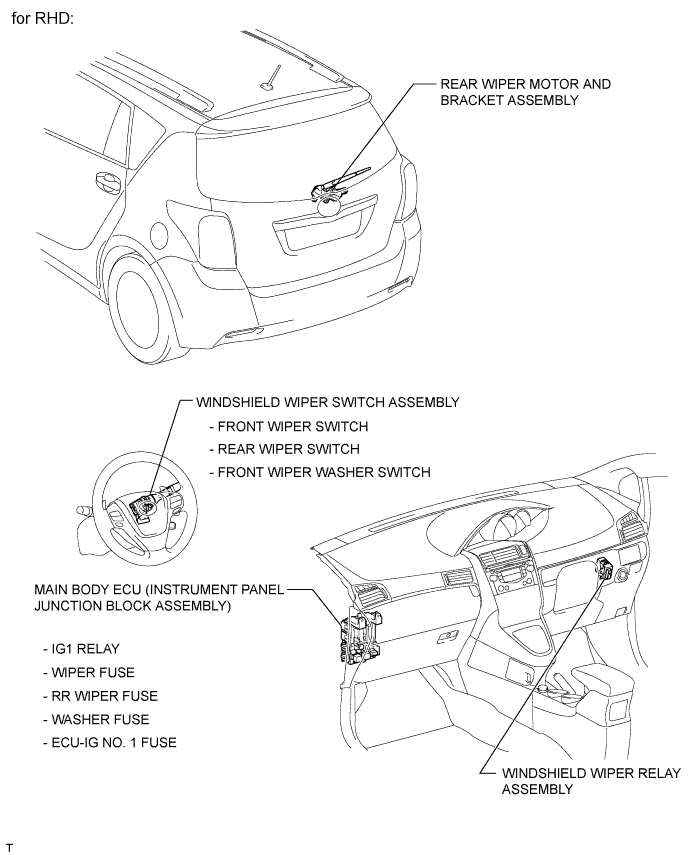 for RHD:

REAR WIPER MOTOR AND BRACKET ASSEMBLY

WINDSHIELD WIPER SWITCH ASSEMBLY
- FRONT WIPER SWITCH
- REAR WIPER SWITCH
- FRONT WIPER WASHER SWITCH

MAIN BODY ECU (INSTRUMENT PANEL JUNCTION BLOCK ASSEMBLY)

- IG1 RELAY
- WIPER FUSE
- RR WIPER FUSE
- WASHER FUSE
- ECU-IG NO. 1 FUSE

WINDSHIELD WIPER RELAY ASSEMBLY

T