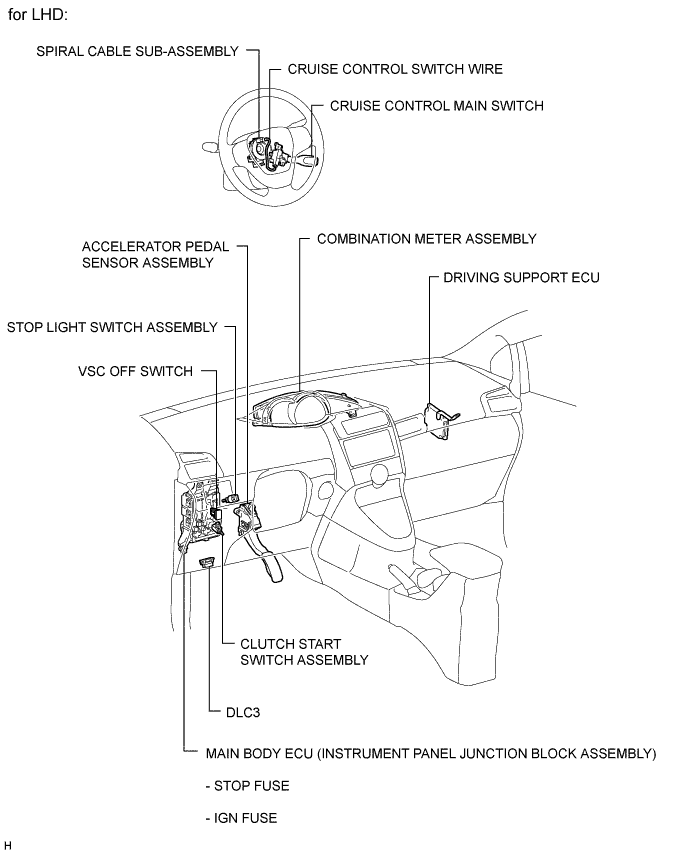 for LHD:

SPIRAL CABLE SUB-ASSEMBLY

CRUISE CONTROL SWITCH WIRE

CRUISE CONTROL MAIN SWITCH

ACCELERATOR PEDAL SENSOR ASSEMBLY

COMBINATION METER ASSEMBLY

DRIVING SUPPORT ECU

STOP LIGHT SWITCH ASSEMBLY

VSC OFF SWITCH

CLUTCH START SWITCH ASSEMBLY

DLC3

MAIN BODY ECU (INSTRUMENT PANEL JUNCTION BLOCK ASSEMBLY)

- STOP FUSE

- IGN FUSE

H