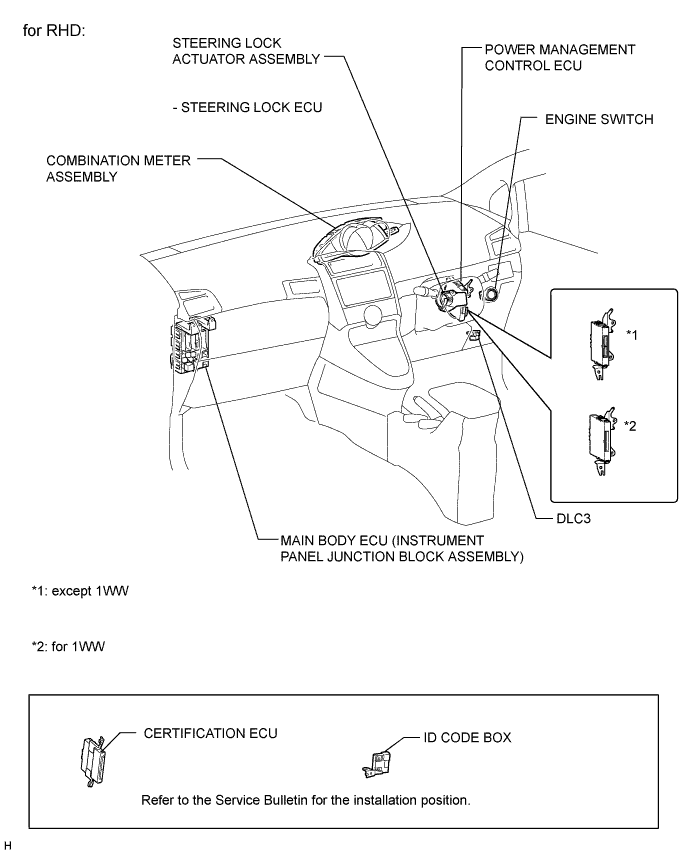 for RHD:

STEERING LOCK ACTUATOR ASSEMBLY

- STEERING LOCK ECU

POWER MANAGEMENT CONTROL ECU

ENGINE SWITCH

COMBINATION METER ASSEMBLY

*1

*2

DLC3

MAIN BODY ECU (INSTRUMENT PANEL JUNCTION BLOCK ASSEMBLY)

*1: except 1WW

*2: for 1WW

CERTIFICATION ECU

ID CODE BOX

Refer to the Service Bulletin for the installation position.

H