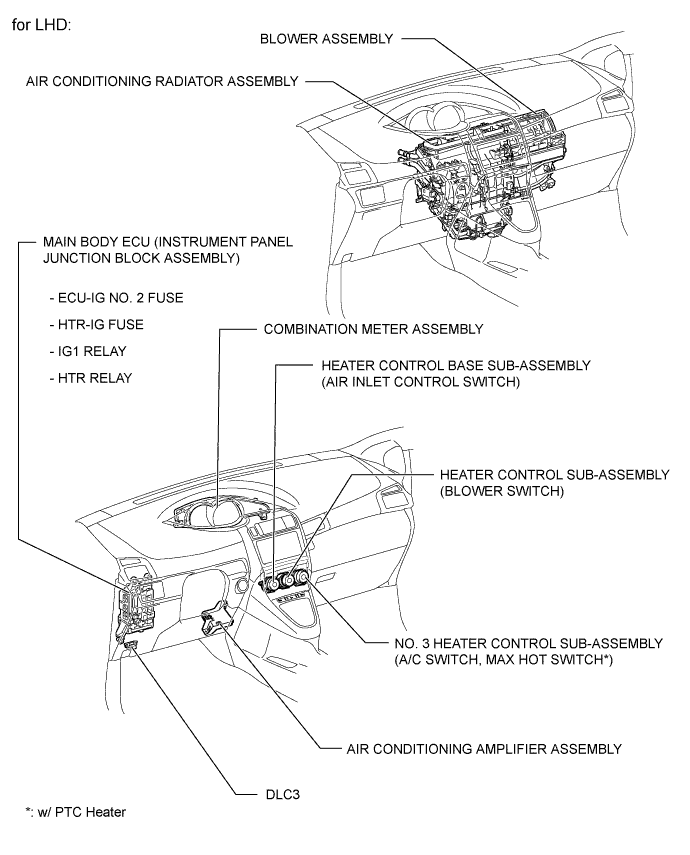 for LHD:

BLOWER ASSEMBLY

AIR CONDITIONING RADIATOR ASSEMBLY

MAIN BODY ECU (INSTRUMENT PANEL JUNCTION BLOCK ASSEMBLY)

- ECU-IG NO. 2 FUSE

- HTR-IG FUSE

- IG1 RELAY

- HTR RELAY

COMBINATION METER ASSEMBLY

HEATER CONTROL BASE SUB-ASSEMBLY (AIR INLET CONTROL SWITCH)

HEATER CONTROL SUB-ASSEMBLY (BLOWER SWITCH)

NO. 3 HEATER CONTROL SUB-ASSEMBLY (A/C SWITCH, MAX HOT SWITCH*)

AIR CONDITIONING AMPLIFIER ASSEMBLY

DLC3

*: w/ PTC Heater