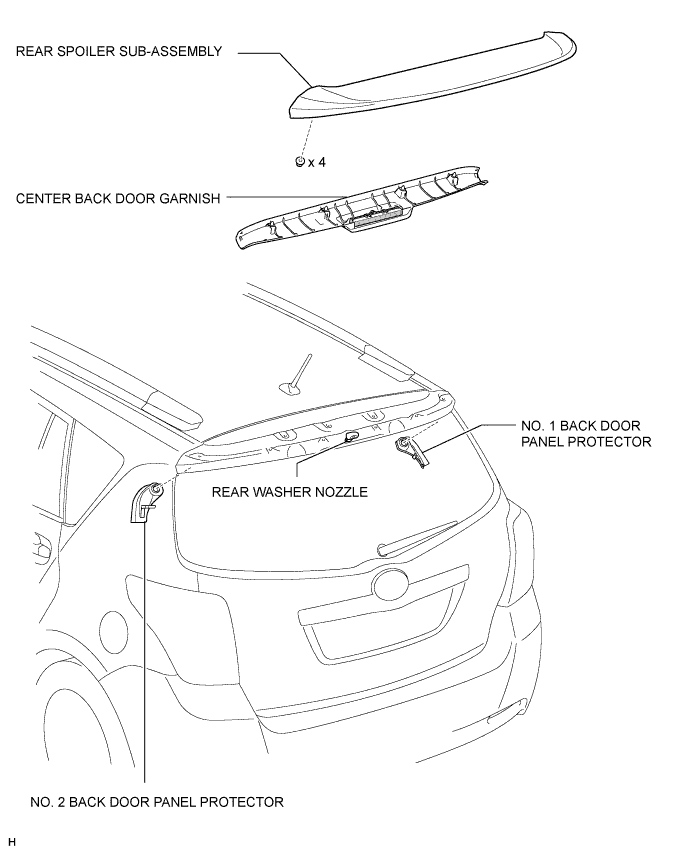 REAR SPOILER SUB-ASSEMBLY

x 4

CENTER BACK DOOR GARNISH

NO. 1 BACK DOOR PANEL PROTECTOR

REAR WASHER NOZZLE

NO. 2 BACK DOOR PANEL PROTECTOR

H