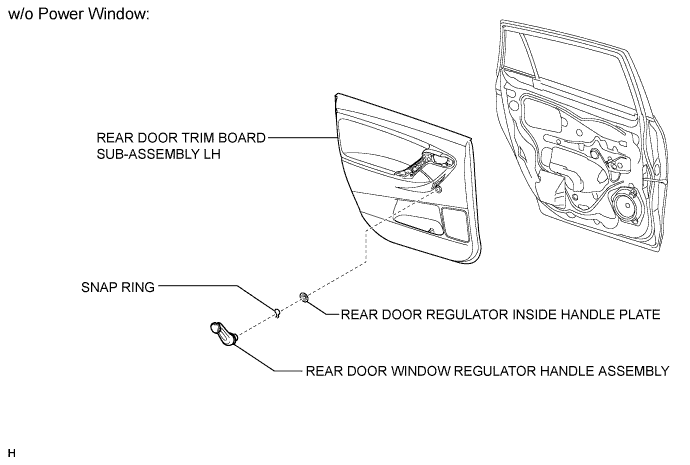 w/o Power Window:

REAR DOOR TRIM BOARD SUB-ASSEMBLY LH

SNAP RING

REAR DOOR REGULATOR INSIDE HANDLE PLATE

REAR DOOR WINDOW REGULATOR HANDLE ASSEMBLY

H