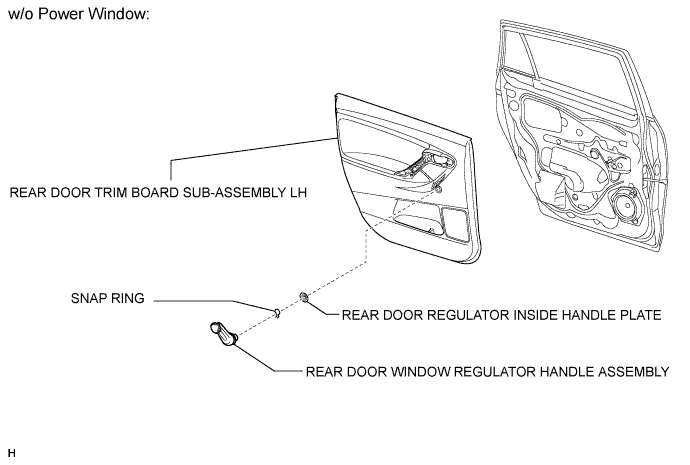 w/o Power Window:

REAR DOOR TRIM BOARD SUB-ASSEMBLY LH

SNAP RING

REAR DOOR REGULATOR INSIDE HANDLE PLATE

REAR DOOR WINDOW REGULATOR HANDLE ASSEMBLY

H