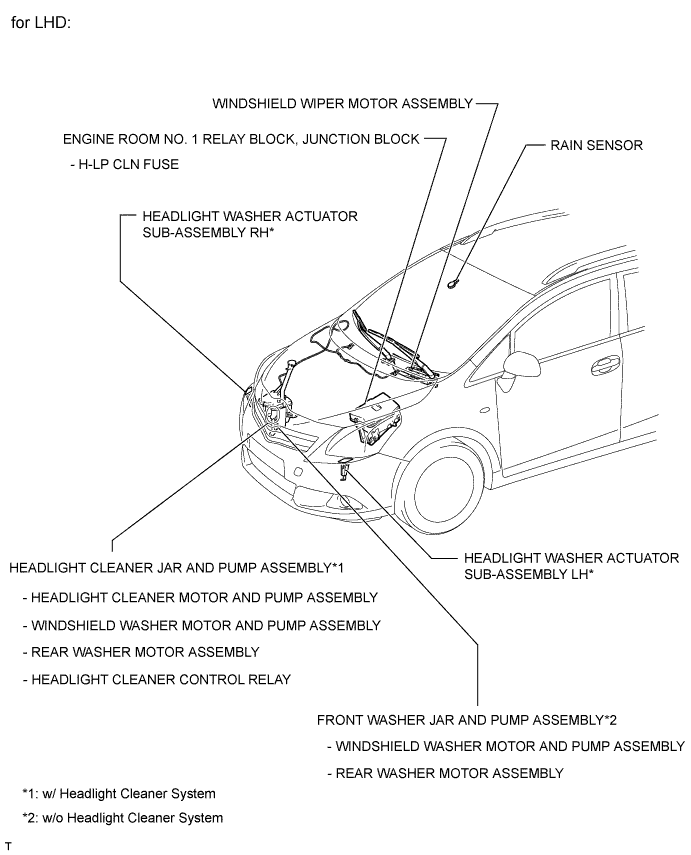 for LHD:

WINDSHIELD WIPER MOTOR ASSEMBLY

ENGINE ROOM NO. 1 RELAY BLOCK, JUNCTION BLOCK

- H-LP CLN FUSE

RAIN SENSOR

HEADLIGHT WASHER ACTUATOR SUB-ASSEMBLY RH*

HEADLIGHT WASHER ACTUATOR SUB-ASSEMBLY LH*

HEADLIGHT CLEANER JAR AND PUMP ASSEMBLY*1

- HEADLIGHT CLEANER MOTOR AND PUMP ASSEMBLY

- WINDSHIELD WASHER MOTOR AND PUMP ASSEMBLY

- REAR WASHER MOTOR ASSEMBLY

- HEADLIGHT CLEANER CONTROL RELAY

FRONT WASHER JAR AND PUMP ASSEMBLY*2

- WINDSHIELD WASHER MOTOR AND PUMP ASSEMBLY

- REAR WASHER MOTOR ASSEMBLY

*1: w/ Headlight Cleaner System

*2: w/o Headlight Cleaner System

T