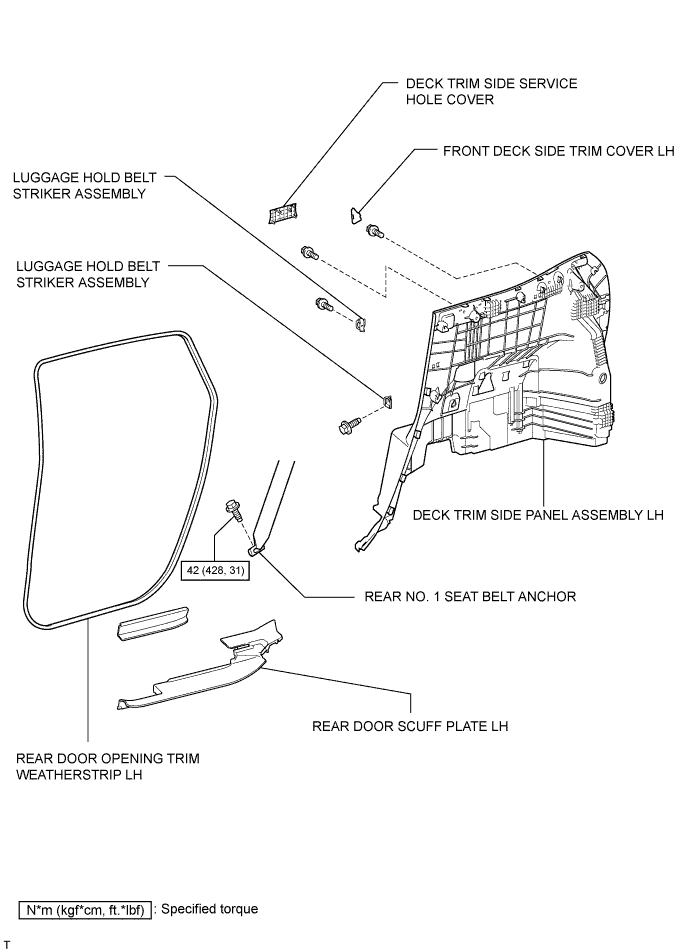 DECK TRIM SIDE SERVICE HOLE COVER

FRONT DECK SIDE TRIM COVER LH

LUGGAGE HOLD BELT STRIKER ASSEMBLY

LUGGAGE HOLD BELT STRIKER ASSEMBLY

DECK TRIM SIDE PANEL ASSEMBLY LH

42 (428, 31)

REAR NO. 1 SEAT BELT ANCHOR

REAR DOOR SCUFF PLATE LH

REAR DOOR OPENING TRIM WEATHERSTRIP LH

N*m (kgf*cm, ft.*lbf) : Specified torque

T