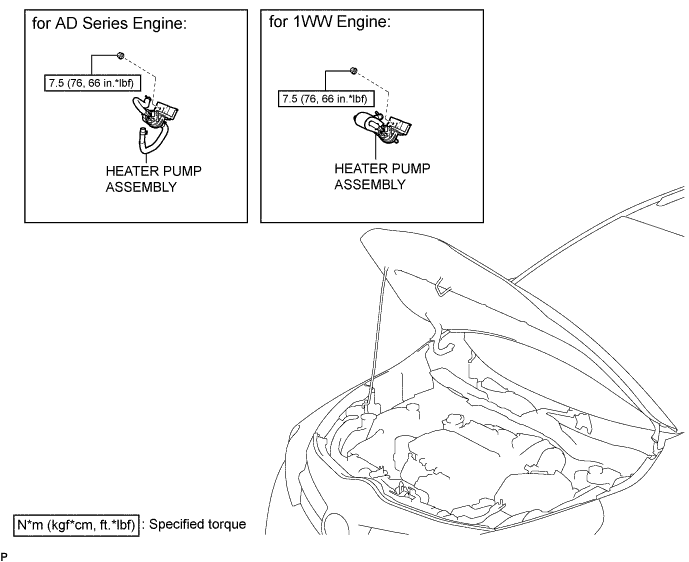 for AD Series Engine:

7.5 (76, 66 in.*lbf)

HEATER PUMP ASSEMBLY

for 1WW Engine:

7.5 (76, 66 in.*lbf)

HEATER PUMP ASSEMBLY

N*m (kgf*cm, ft.*lbf) : Specified torque

P