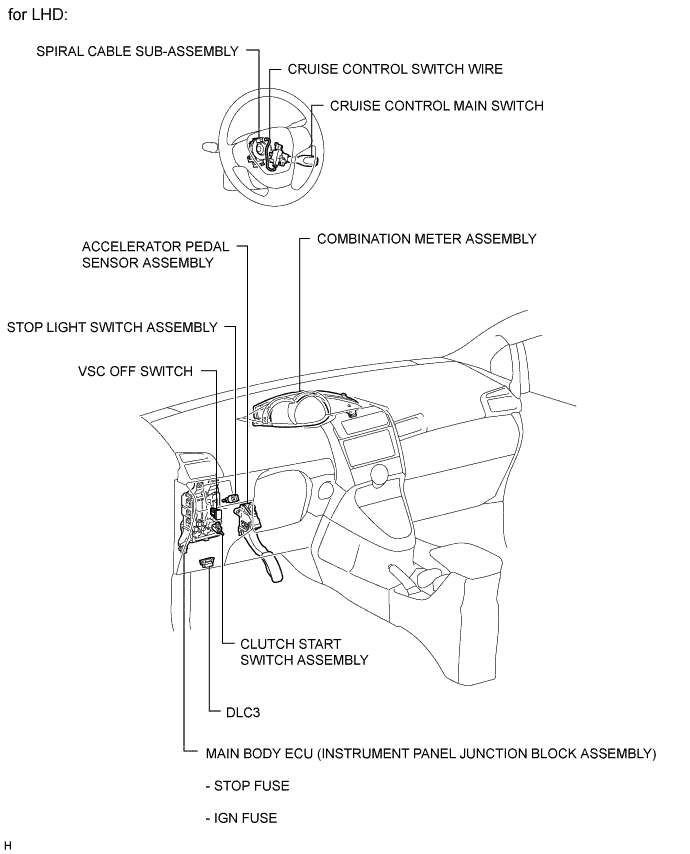 for LHD:

SPIRAL CABLE SUB-ASSEMBLY

CRUISE CONTROL SWITCH WIRE

CRUISE CONTROL MAIN SWITCH

ACCELERATOR PEDAL SENSOR ASSEMBLY

COMBINATION METER ASSEMBLY

STOP LIGHT SWITCH ASSEMBLY

VSC OFF SWITCH

CLUTCH START SWITCH ASSEMBLY

DLC3

MAIN BODY ECU (INSTRUMENT PANEL JUNCTION BLOCK ASSEMBLY)

- STOP FUSE

- IGN FUSE

H