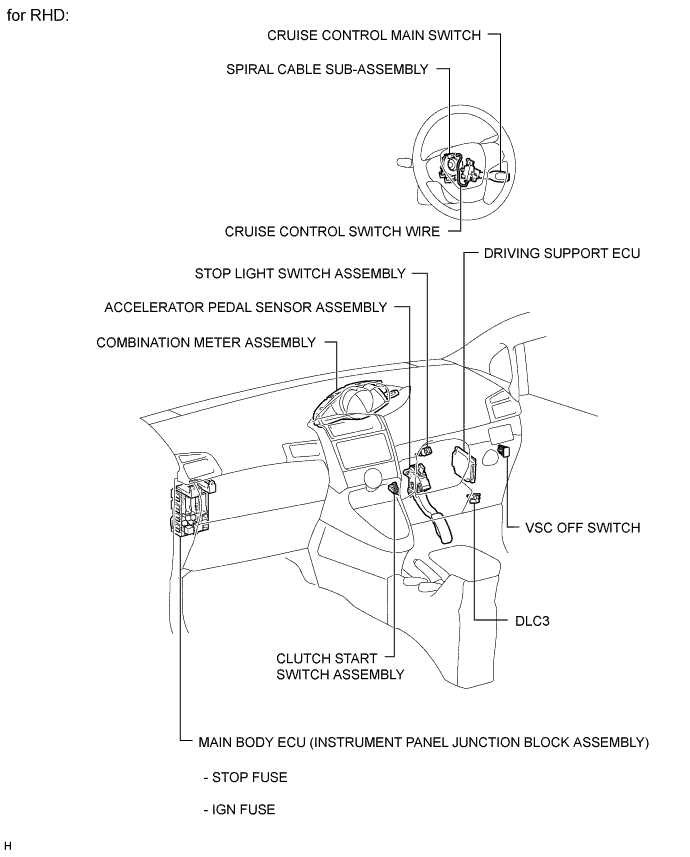 for RHD:

CRUISE CONTROL MAIN SWITCH

SPIRAL CABLE SUB-ASSEMBLY

CRUISE CONTROL SWITCH WIRE

DRIVING SUPPORT ECU

STOP LIGHT SWITCH ASSEMBLY

ACCELERATOR PEDAL SENSOR ASSEMBLY

COMBINATION METER ASSEMBLY

VSC OFF SWITCH

DLC3

CLUTCH START SWITCH ASSEMBLY

MAIN BODY ECU (INSTRUMENT PANEL JUNCTION BLOCK ASSEMBLY)

- STOP FUSE

- IGN FUSE

H