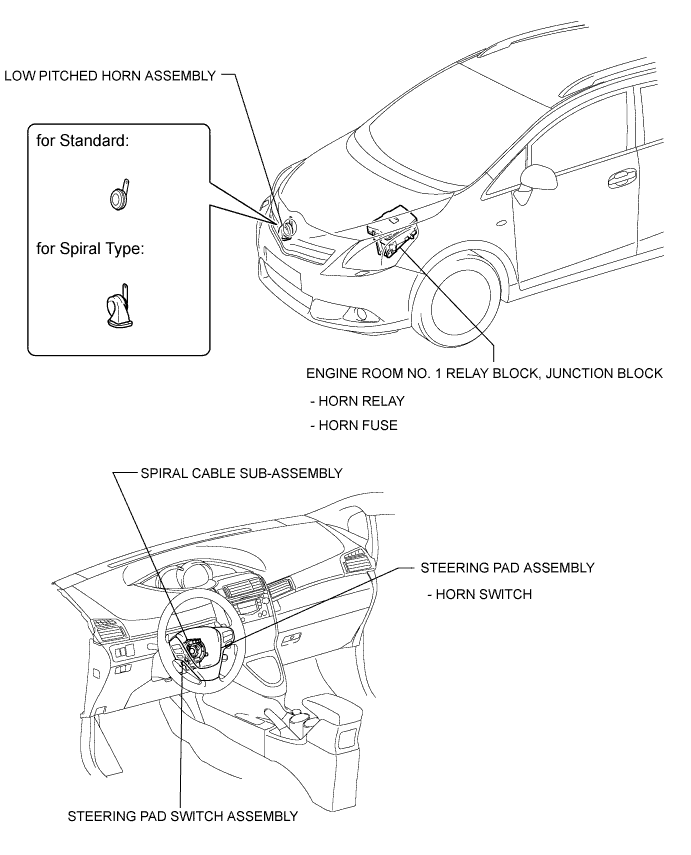 LOW PITCHED HORN ASSEMBLY

for Standard:

for Spiral Type:

ENGINE ROOM NO. 1 RELAY BLOCK, JUNCTION BLOCK
- HORN RELAY
- HORN FUSE

SPIRAL CABLE SUB-ASSEMBLY

STEERING PAD ASSEMBLY
- HORN SWITCH

STEERING PAD SWITCH ASSEMBLY