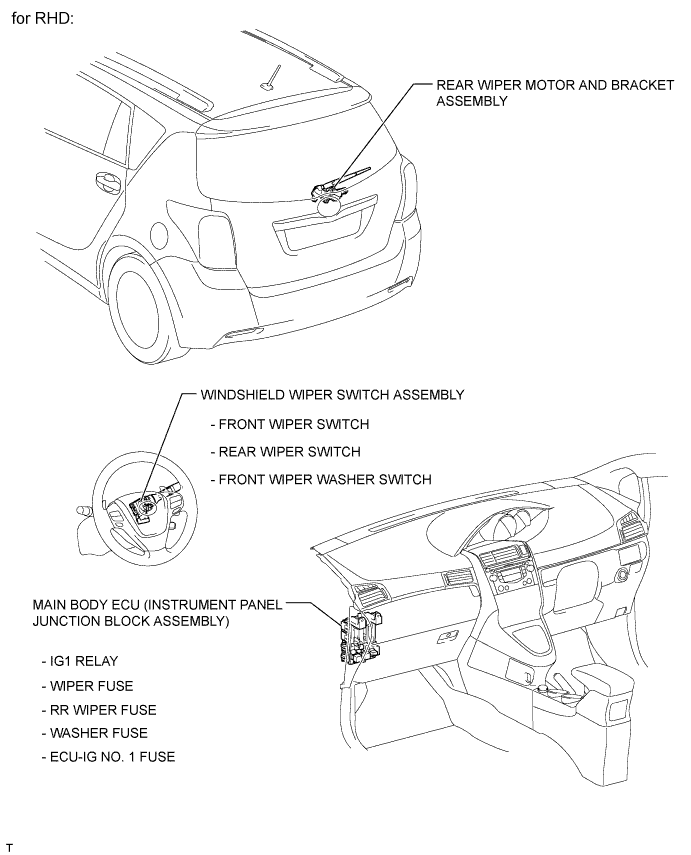 for RHD:

REAR WIPER MOTOR AND BRACKET ASSEMBLY

WINDSHIELD WIPER SWITCH ASSEMBLY

- FRONT WIPER SWITCH

- REAR WIPER SWITCH

- FRONT WIPER WASHER SWITCH

MAIN BODY ECU (INSTRUMENT PANEL JUNCTION BLOCK ASSEMBLY)

- IG1 RELAY

- WIPER FUSE

- RR WIPER FUSE

- WASHER FUSE

- ECU-IG NO. 1 FUSE

T