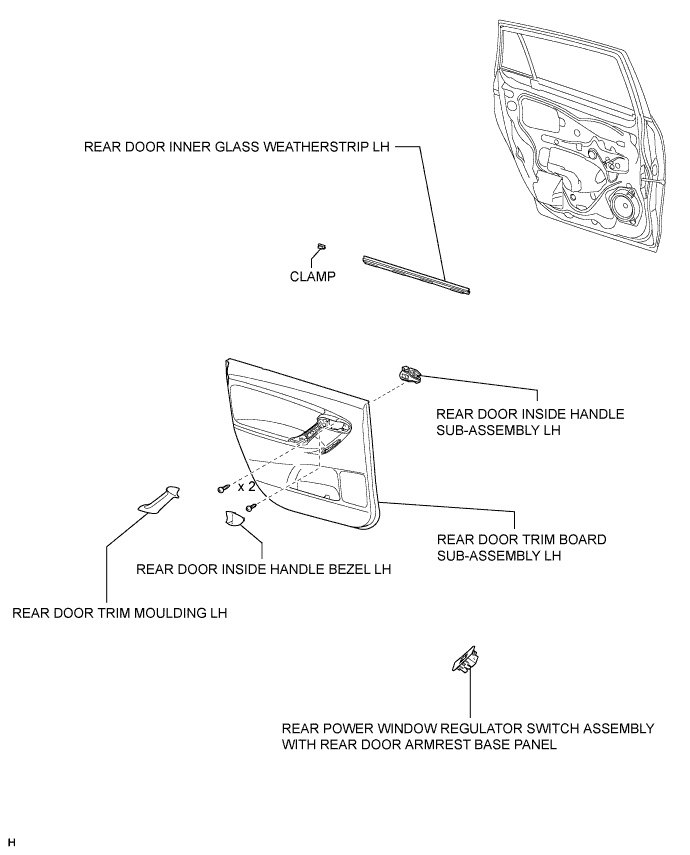 REAR DOOR INNER GLASS WEATHERSTRIP LH

CLAMP

REAR DOOR INSIDE HANDLE SUB-ASSEMBLY LH

x 2

REAR DOOR TRIM BOARD SUB-ASSEMBLY LH

REAR DOOR INSIDE HANDLE BEZEL LH

REAR DOOR TRIM MOULDING LH

REAR POWER WINDOW REGULATOR SWITCH ASSEMBLY WITH REAR DOOR ARMREST BASE PANEL

H