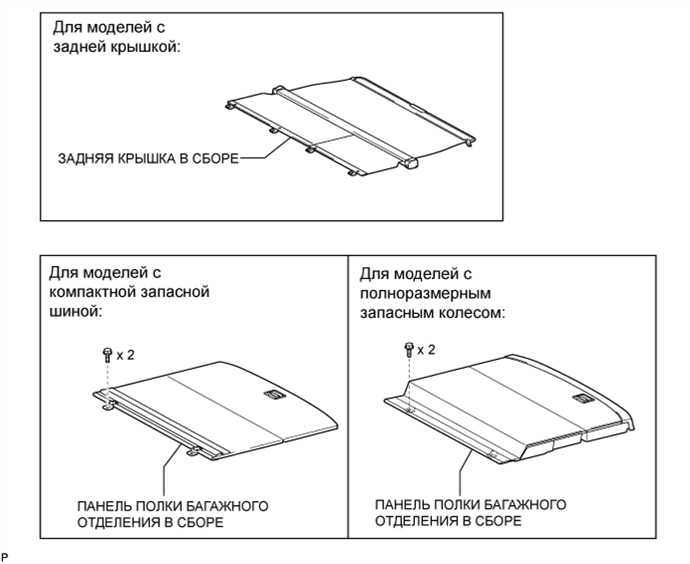 Для моделей с задней крышкой:

ЗАДНЯЯ КРЫШКА В СБОРЕ

Для моделей с компактной запасной шиной:

x 2

ПАНЕЛЬ ПОЛКИ БАГАЖНОГО ОТДЕЛЕНИЯ В СБОРЕ

Для моделей с полноразмерным запасным колесом:

x 2

ПАНЕЛЬ ПОЛКИ БАГАЖНОГО ОТДЕЛЕНИЯ В СБОРЕ

P