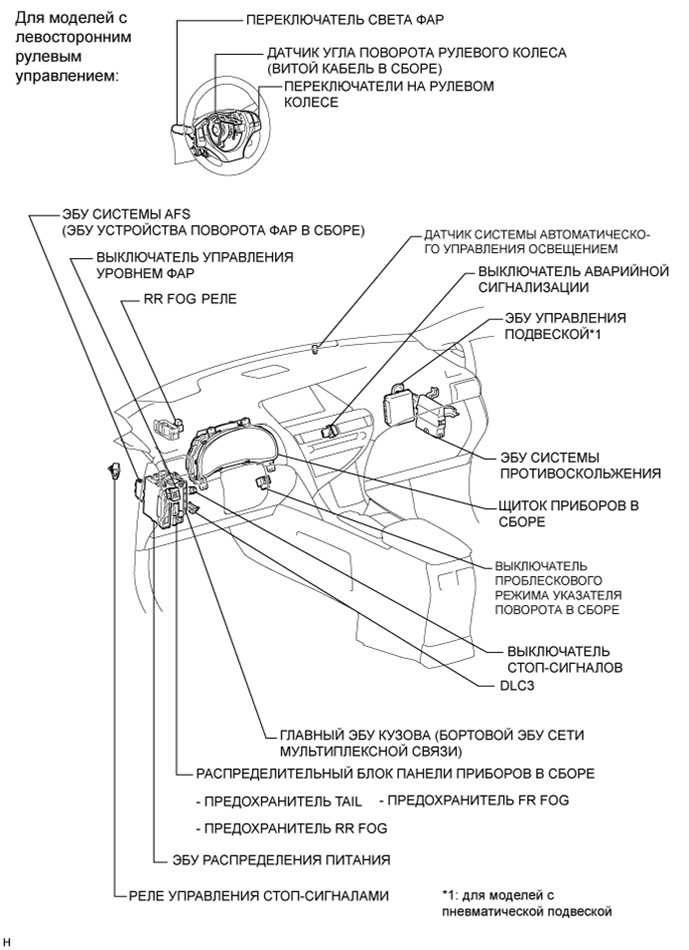 Для моделей с левосторонним рулевым управлением:

ПЕРЕКЛЮЧАТЕЛЬ СВЕТА ФАР

ДАТЧИК УГЛА ПОВОРОТА РУЛЕВОГО КОЛЕСА (ВИТОЙ КАБЕЛЬ В СБОРЕ)

ПЕРЕКЛЮЧАТЕЛИ НА РУЛЕВОМ КОЛЕСЕ

ЭБУ СИСТЕМЫ AFS (ЭБУ УСТРОЙСТВА ПОВОРОТА ФАР В СБОРЕ)

ВЫКЛЮЧАТЕЛЬ УПРАВЛЕНИЯ УРОВНЕМ ФАР

RR FOG РЕЛЕ

ДАТЧИК СИСТЕМЫ АВТОМАТИЧЕСКОГО УПРАВЛЕНИЯ ОСВЕЩЕНИЕМ

ВЫКЛЮЧАТЕЛЬ АВАРИЙНОЙ СИГНАЛИЗАЦИИ

ЭБУ УПРАВЛЕНИЯ ПОДВЕСКОЙ*1

ЭБУ СИСТЕМЫ ПРОТИВОСКОЛЬЖЕНИЯ

ЩИТОК ПРИБОРОВ В СБОРЕ

ВЫКЛЮЧАТЕЛЬ ПРОБЛЕСКОВОГО РЕЖИМА УКАЗАТЕЛЯ ПОВОРОТА В СБОРЕ

ВЫКЛЮЧАТЕЛЬ СТОП-СИГНАЛОВ

DLC3

ГЛАВНЫЙ ЭБУ КУЗОВА (БОРТОВОЙ ЭБУ СЕТИ МУЛЬТИПЛЕКСНОЙ СВЯЗИ)

РАСПРЕДЕЛИТЕЛЬНЫЙ БЛОК ПАНЕЛИ ПРИБОРОВ В СБОРЕ

- ПРЕДОХРАНИТЕЛЬ TAIL - ПРЕДОХРАНИТЕЛЬ FR FOG

- ПРЕДОХРАНИТЕЛЬ RR FOG

ЭБУ РАСПРЕДЕЛЕНИЯ ПИТАНИЯ

РЕЛЕ УПРАВЛЕНИЯ СТОП-СИГНАЛАМИ

*1: для моделей с пневматической подвеской

H