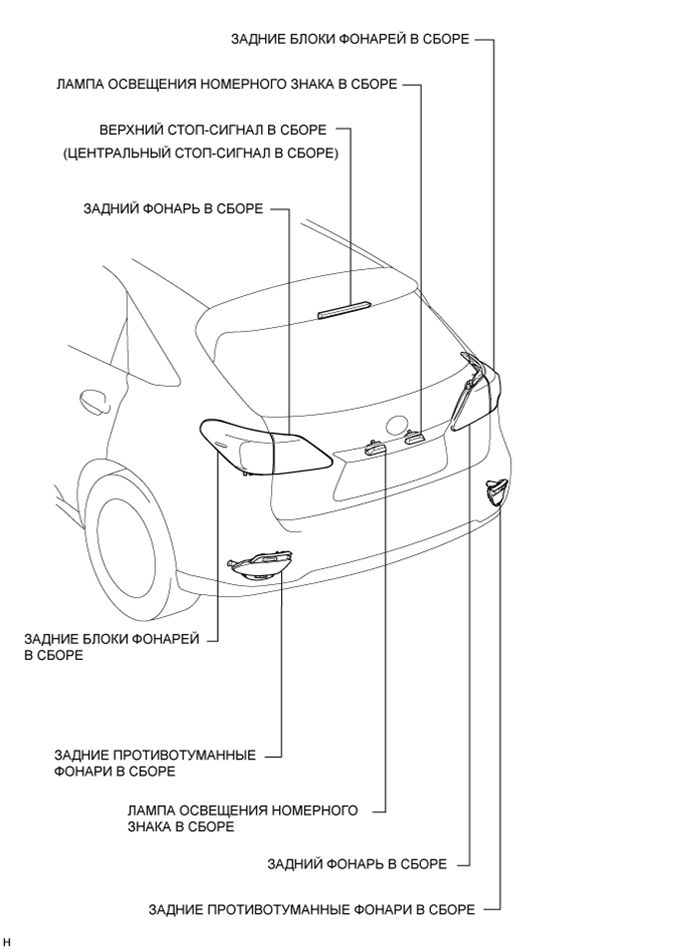 ЗАДНИЕ БЛОКИ ФОНАРЕЙ В СБОРЕ

ЛАМПА ОСВЕЩЕНИЯ НОМЕРНОГО ЗНАКА В СБОРЕ

ВЕРХНИЙ СТОП-СИГНАЛ В СБОРЕ
(ЦЕНТРАЛЬНЫЙ СТОП-СИГНАЛ В СБОРЕ)

ЗАДНИЙ ФОНАРЬ В СБОРЕ

ЗАДНИЕ БЛОКИ ФОНАРЕЙ В СБОРЕ

ЗАДНИЕ ПРОТИВОТУМАННЫЕ ФОНАРИ В СБОРЕ

ЛАМПА ОСВЕЩЕНИЯ НОМЕРНОГО ЗНАКА В СБОРЕ

ЗАДНИЙ ФОНАРЬ В СБОРЕ

ЗАДНИЕ ПРОТИВОТУМАННЫЕ ФОНАРИ В СБОРЕ

H