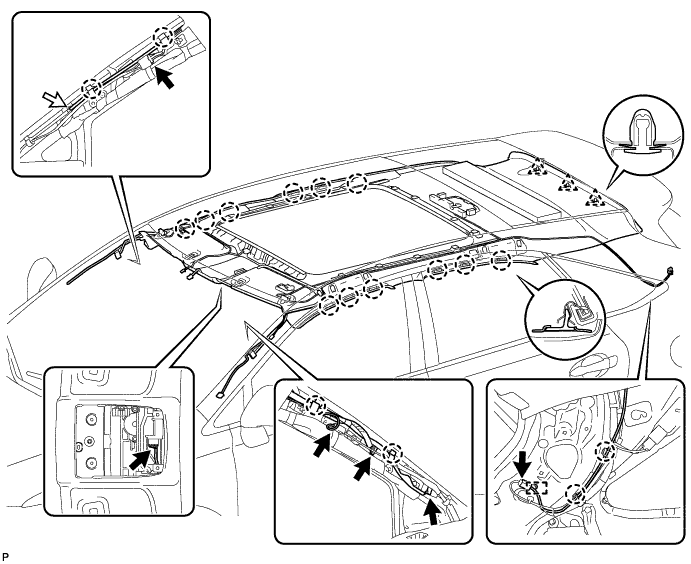 P