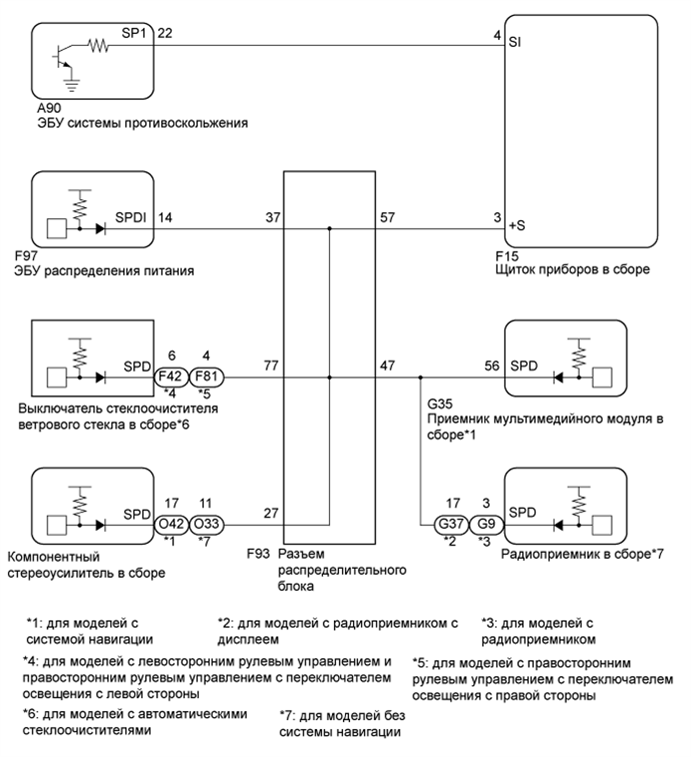 SP1 22

4 SI

A90
ЭБУ системы противоскольжения

SPDI 14

37

57

3 +S

F97
ЭБУ распределения питания

F15
Щиток приборов в сборе

SPD

6 F42 *4

4 F81 *5

77

47

56 SPD

Выключатель стеклоочистителя ветрового стекла в сборе*6

G35
Приемник мультимедийного модуля в сборе*1

SPD

17 O42 *1

11 O33 *7

27

17 G37 *2

3 G9 *3

SPD

Компонентный стереоусилитель в сборе

F93 Разъем распределительного блока

Радиоприемник в сборе*7

*1: для моделей с системой навигации

*2: для моделей с радиоприемником с дисплеем

*3: для моделей с радиоприемником

*4: для моделей с левосторонним рулевым управлением и правосторонним рулевым управлением с переключателем освещения с левой стороны

*5: для моделей с правосторонним рулевым управлением с переключателем освещения с правой стороны

*6: для моделей с автоматическими стеклоочистителями

*7: для моделей без системы навигации