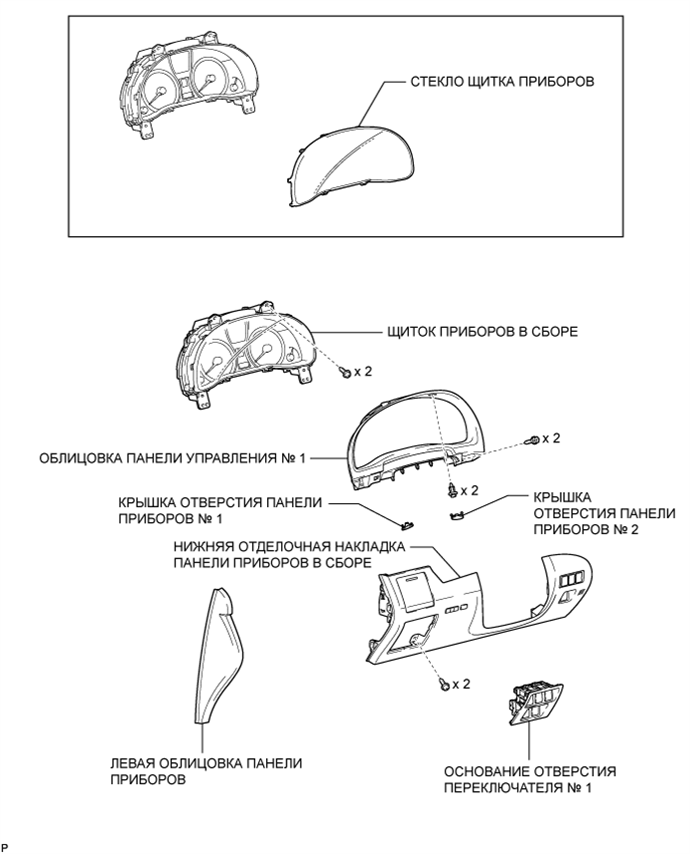 СТЕКЛО ЩИТКА ПРИБОРОВ

ЩИТОК ПРИБОРОВ В СБОРЕ

x 2

x 2

ОБЛИЦОВКА ПАНЕЛИ УПРАВЛЕНИЯ № 1

x 2

КРЫШКА ОТВЕРСТИЯ ПАНЕЛИ ПРИБОРОВ № 1

КРЫШКА ОТВЕРСТИЯ ПАНЕЛИ ПРИБОРОВ № 2

НИЖНЯЯ ОТДЕЛОЧНАЯ НАКЛАДКА ПАНЕЛИ ПРИБОРОВ В СБОРЕ

x 2

ЛЕВАЯ ОБЛИЦОВКА ПАНЕЛИ ПРИБОРОВ

ОСНОВАНИЕ ОТВЕРСТИЯ ПЕРЕКЛЮЧАТЕЛЯ № 1

P