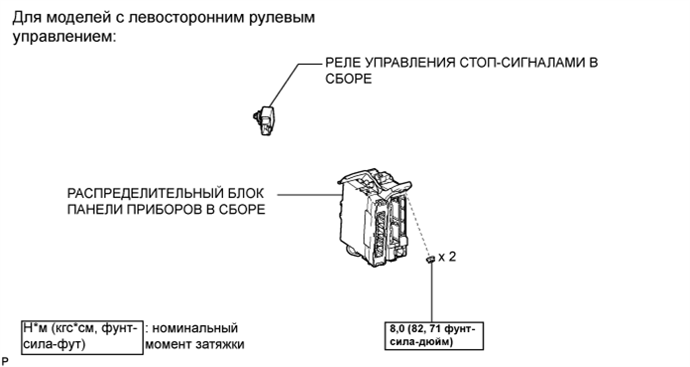 Для моделей с левосторонним рулевым управлением:

РЕЛЕ УПРАВЛЕНИЯ СТОП-СИГНАЛАМИ В СБОРЕ

РАСПРЕДЕЛИТЕЛЬНЫЙ БЛОК ПАНЕЛИ ПРИБОРОВ В СБОРЕ

x 2

Н*м (кгс*см, фунт-сила-фут)

: номинальный момент затяжки

8,0 (82, 71 фунт-сила-дюйм)

P