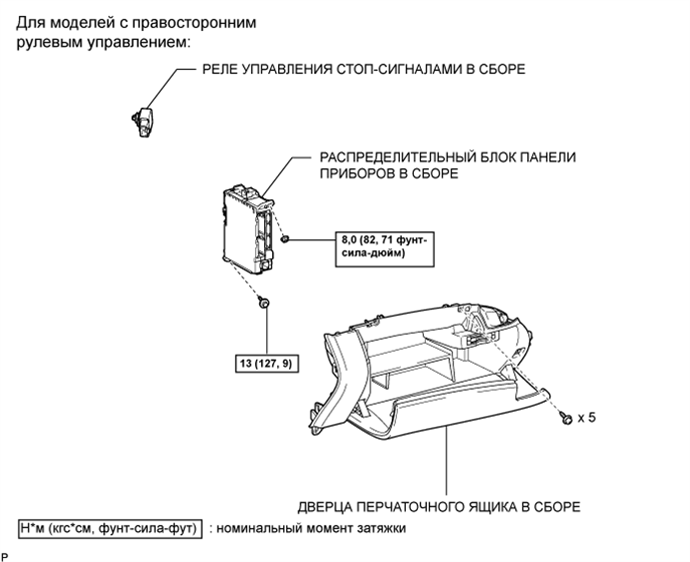 Для моделей с правосторонним рулевым управлением:

РЕЛЕ УПРАВЛЕНИЯ СТОП-СИГНАЛАМИ В СБОРЕ

РАСПРЕДЕЛИТЕЛЬНЫЙ БЛОК ПАНЕЛИ ПРИБОРОВ В СБОРЕ

8,0 (82, 71 фунт-сила-дюйм)

13 (127, 9)

x 5

ДВЕРЦА ПЕРЧАТОЧНОГО ЯЩИКА В СБОРЕ

Н*м (кгс*см, фунт-сила-фут) : номинальный момент затяжки

P