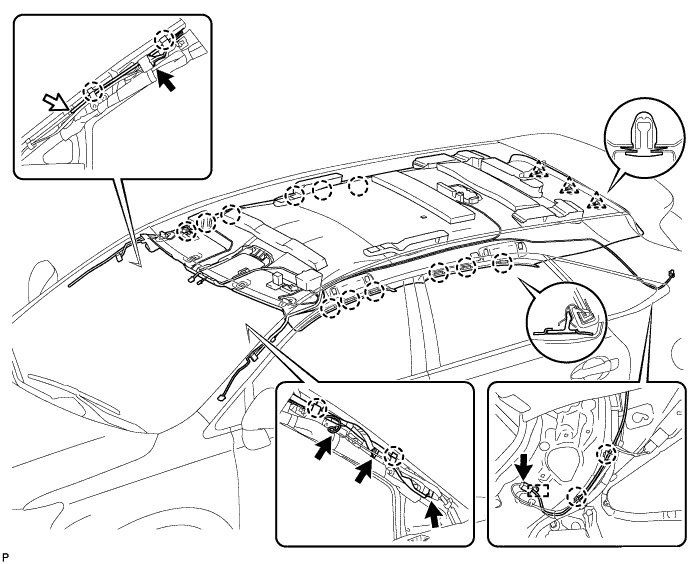 P