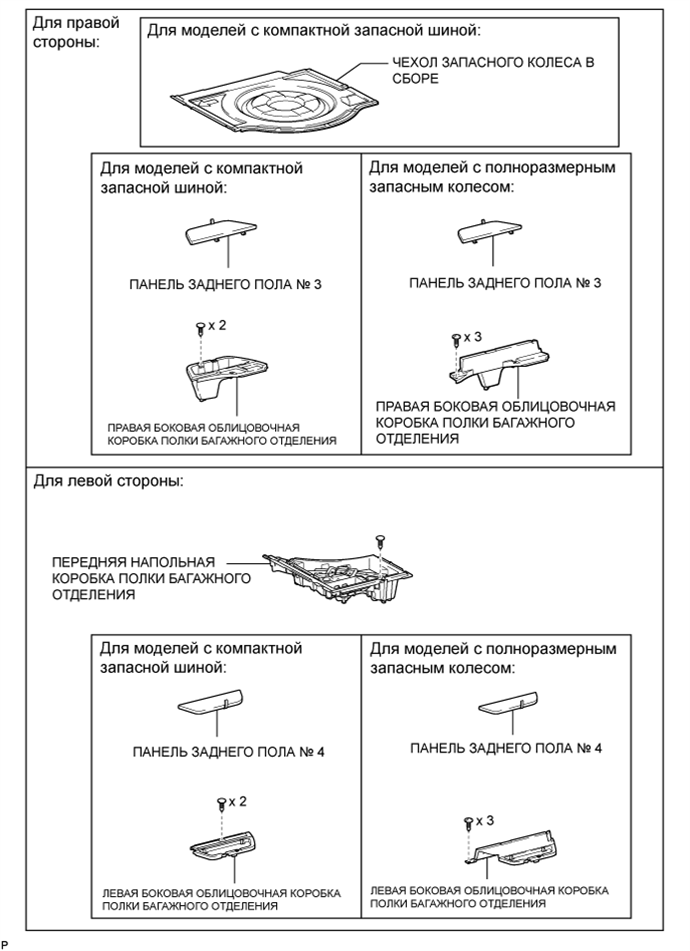 Для правой стороны:

Для моделей с компактной запасной шиной:

ЧЕХОЛ ЗАПАСНОГО КОЛЕСА В СБОРЕ

Для моделей с компактной запасной шиной:

ПАНЕЛЬ ЗАДНЕГО ПОЛА № 3

x 2

ПРАВАЯ БОКОВАЯ ОБЛИЦОВОЧНАЯ КОРОБКА ПОЛКИ БАГАЖНОГО ОТДЕЛЕНИЯ

Для моделей с полноразмерным запасным колесом:

ПАНЕЛЬ ЗАДНЕГО ПОЛА № 3

x 3

ПРАВАЯ БОКОВАЯ ОБЛИЦОВОЧНАЯ КОРОБКА ПОЛКИ БАГАЖНОГО ОТДЕЛЕНИЯ

Для левой стороны:

ПЕРЕДНЯЯ НАПОЛЬНАЯ КОРОБКА ПОЛКИ БАГАЖНОГО ОТДЕЛЕНИЯ

Для моделей с компактной запасной шиной:

ПАНЕЛЬ ЗАДНЕГО ПОЛА № 4

x 2

ЛЕВАЯ БОКОВАЯ ОБЛИЦОВОЧНАЯ КОРОБКА ПОЛКИ БАГАЖНОГО ОТДЕЛЕНИЯ

Для моделей с полноразмерным запасным колесом:

ПАНЕЛЬ ЗАДНЕГО ПОЛА № 4

x 3

ЛЕВАЯ БОКОВАЯ ОБЛИЦОВОЧНАЯ КОРОБКА ПОЛКИ БАГАЖНОГО ОТДЕЛЕНИЯ

P