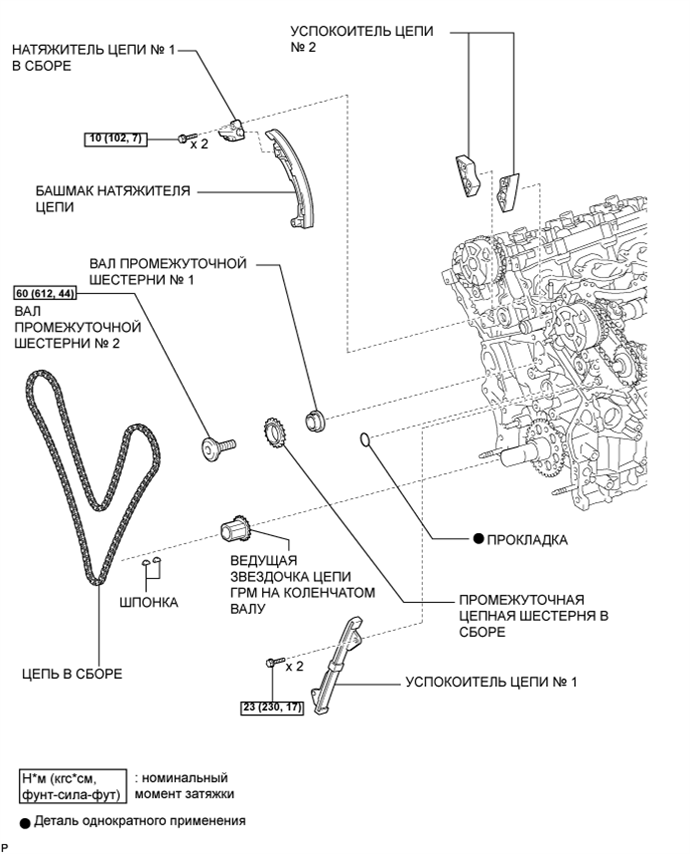 НАТЯЖИТЕЛЬ ЦЕПИ № 1 В СБОРЕ

УСПОКОИТЕЛЬ ЦЕПИ № 2

10 (102, 7)

x 2

БАШМАК НАТЯЖИТЕЛЯ ЦЕПИ

ВАЛ ПРОМЕЖУТОЧНОЙ ШЕСТЕРНИ № 1

60 (612, 44)

ВАЛ ПРОМЕЖУТОЧНОЙ ШЕСТЕРНИ № 2

● ПРОКЛАДКА

ВЕДУЩАЯ ЗВЕЗДОЧКА ЦЕПИ ГРМ НА КОЛЕНЧАТОМ ВАЛУ

ШПОНКА

ПРОМЕЖУТОЧНАЯ ЦЕПНАЯ ШЕСТЕРНЯ В СБОРЕ

ЦЕПЬ В СБОРЕ

x 2

УСПОКОИТЕЛЬ ЦЕПИ № 1

23 (230, 17)

Н*м (кгс*см, фунт-сила-фут) : номинальный момент затяжки

● Деталь однократного применения

P