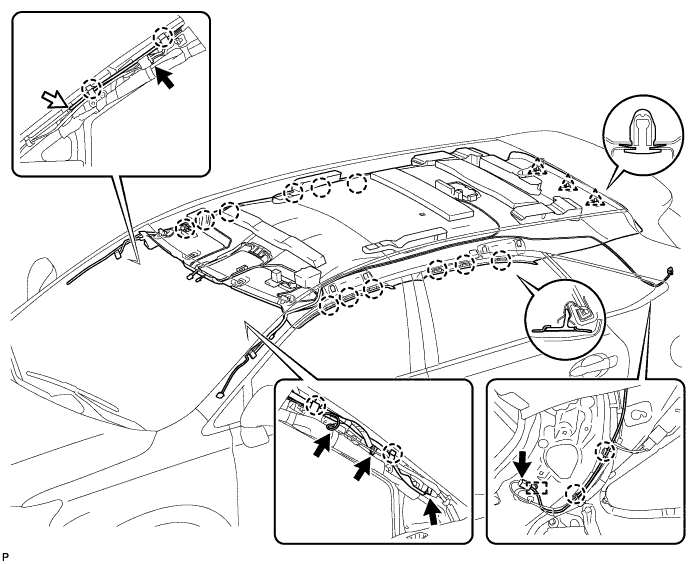 P