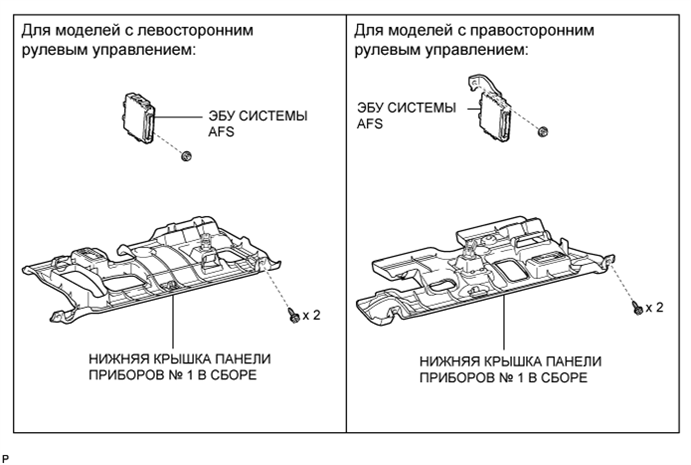 Для моделей с левосторонним рулевым управлением:

ЭБУ СИСТЕМЫ AFS

x 2

НИЖНЯЯ КРЫШКА ПАНЕЛИ ПРИБОРОВ № 1 В СБОРЕ

Для моделей с правосторонним рулевым управлением:

ЭБУ СИСТЕМЫ AFS

x 2

НИЖНЯЯ КРЫШКА ПАНЕЛИ ПРИБОРОВ № 1 В СБОРЕ

P