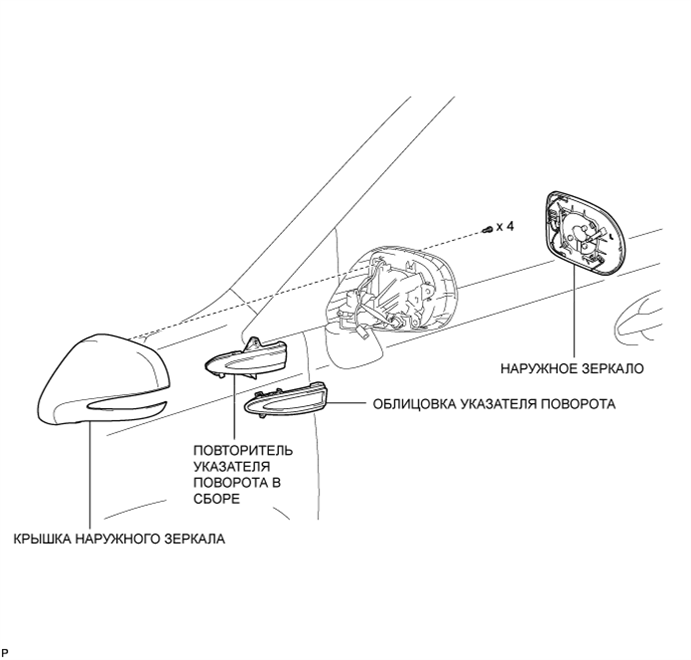 x 4

НАРУЖНОЕ ЗЕРКАЛО

ОБЛИЦОВКА УКАЗАТЕЛЯ ПОВОРОТА

ПОВТОРИТЕЛЬ УКАЗАТЕЛЯ ПОВОРОТА В СБОРЕ

КРЫШКА НАРУЖНОГО ЗЕРКАЛА

P