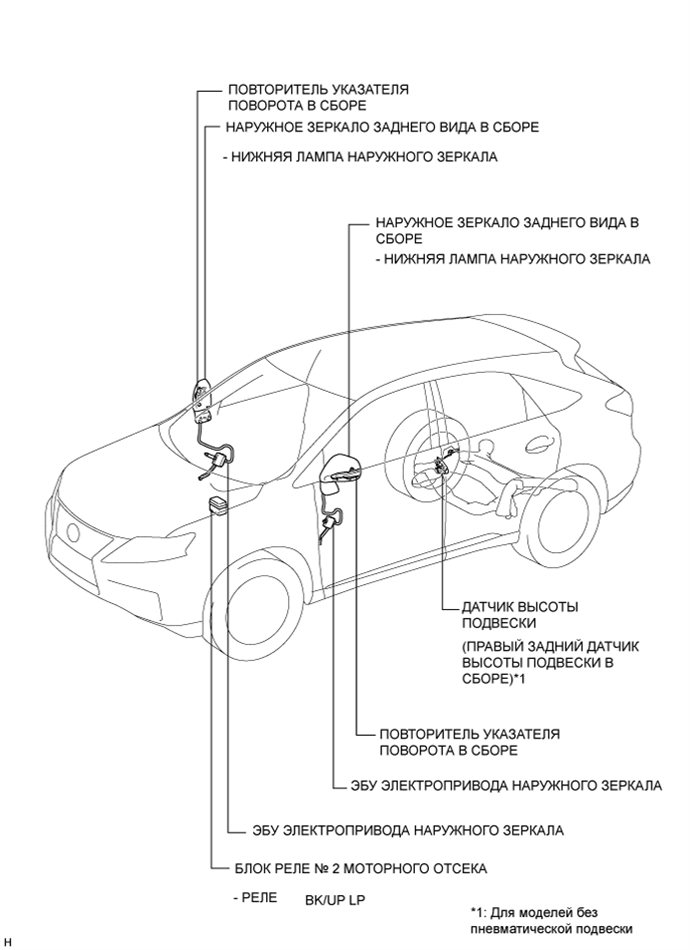 ПОВТОРИТЕЛЬ УКАЗАТЕЛЯ ПОВОРОТА В СБОРЕ

НАРУЖНОЕ ЗЕРКАЛО ЗАДНЕГО ВИДА В СБОРЕ

- НИЖНЯЯ ЛАМПА НАРУЖНОГО ЗЕРКАЛА

НАРУЖНОЕ ЗЕРКАЛО ЗАДНЕГО ВИДА В СБОРЕ

- НИЖНЯЯ ЛАМПА НАРУЖНОГО ЗЕРКАЛА

ДАТЧИК ВЫСОТЫ ПОДВЕСКИ

(ПРАВЫЙ ЗАДНИЙ ДАТЧИК ВЫСОТЫ ПОДВЕСКИ В СБОРЕ)*1

ПОВТОРИТЕЛЬ УКАЗАТЕЛЯ ПОВОРОТА В СБОРЕ

ЭБУ ЭЛЕКТРОПРИВОДА НАРУЖНОГО ЗЕРКАЛА

ЭБУ ЭЛЕКТРОПРИВОДА НАРУЖНОГО ЗЕРКАЛА

БЛОК РЕЛЕ № 2 МОТОРНОГО ОТСЕКА

- РЕЛЕ BK/UP LP

*1: Для моделей без пневматической подвески

H