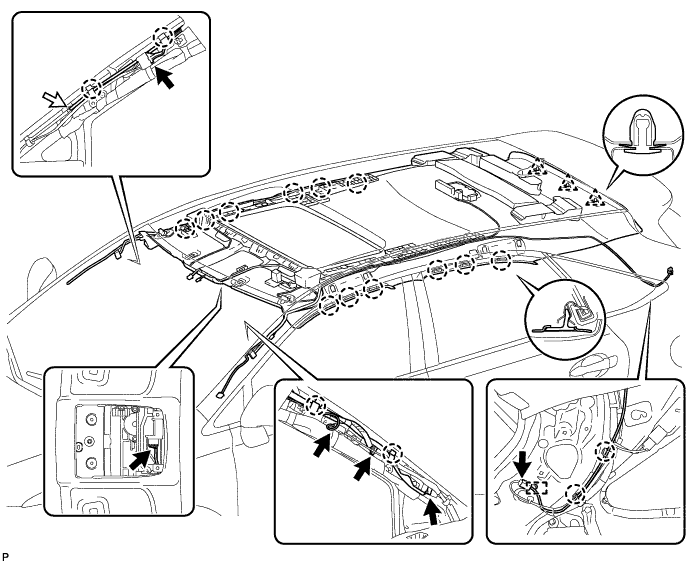 P