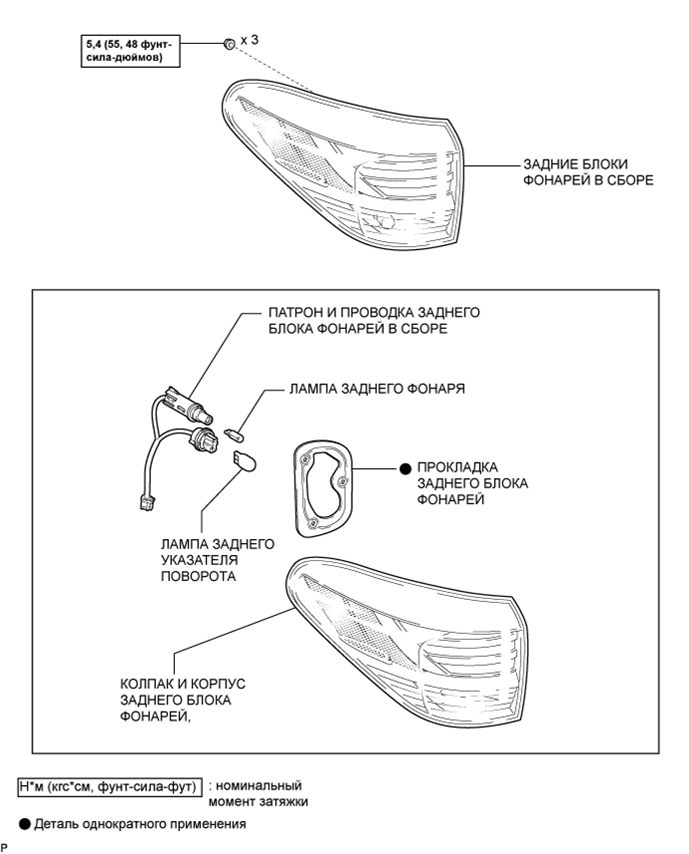 5,4 (55, 48 фунт-сила-дюймов)

x 3

ЗАДНИЕ БЛОКИ ФОНАРЕЙ В СБОРЕ

ПАТРОН И ПРОВОДКА ЗАДНЕГО БЛОКА ФОНАРЕЙ В СБОРЕ

ЛАМПА ЗАДНЕГО ФОНАРЯ

● ПРОКЛАДКА ЗАДНЕГО БЛОКА ФОНАРЕЙ

ЛАМПА ЗАДНЕГО УКАЗАТЕЛЯ ПОВОРОТА

КОЛПАК И КОРПУС ЗАДНЕГО БЛОКА ФОНАРЕЙ,

Н*м (кгс*см, фунт-сила-фут) : номинальный момент затяжки

● Деталь однократного применения

P