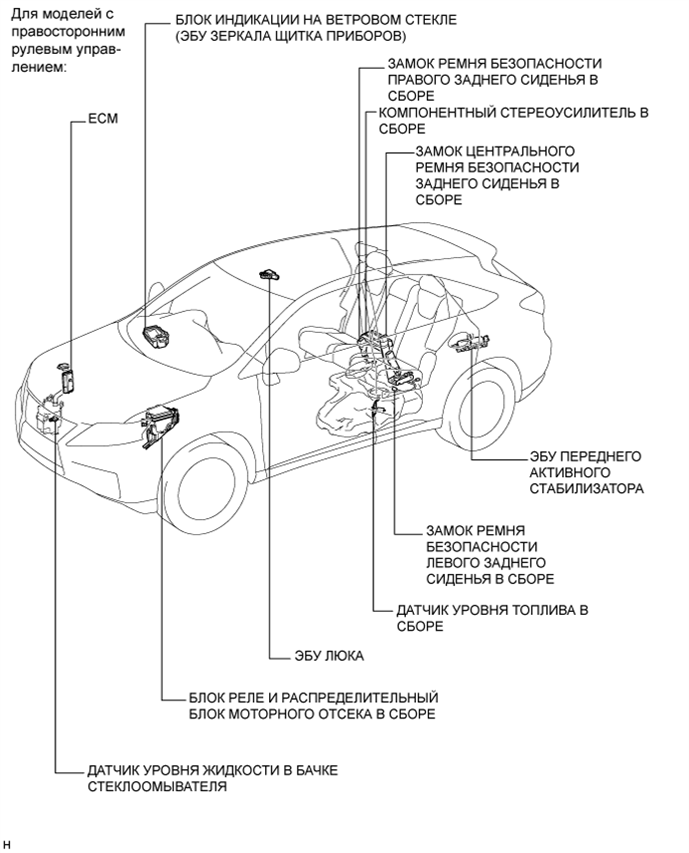 Для моделей с правосторонним рулевым управлением:

БЛОК ИНДИКАЦИИ НА ВЕТРОВОМ СТЕКЛЕ (ЭБУ ЗЕРКАЛА ЩИТКА ПРИБОРОВ)

ЗАМОК РЕМНЯ БЕЗОПАСНОСТИ ПРАВОГО ЗАДНЕГО СИДЕНЬЯ В СБОРЕ

КОМПОНЕНТНЫЙ СТЕРЕОУСИЛИТЕЛЬ В СБОРЕ

ECM

ЗАМОК ЦЕНТРАЛЬНОГО РЕМНЯ БЕЗОПАСНОСТИ ЗАДНЕГО СИДЕНЬЯ В СБОРЕ

ЭБУ ПЕРЕДНЕГО АКТИВНОГО СТАБИЛИЗАТОРА

ЗАМОК РЕМНЯ БЕЗОПАСНОСТИ ЛЕВОГО ЗАДНЕГО СИДЕНЬЯ В СБОРЕ

ДАТЧИК УРОВНЯ ТОПЛИВА В СБОРЕ

ЭБУ ЛЮКА

БЛОК РЕЛЕ И РАСПРЕДЕЛИТЕЛЬНЫЙ БЛОК МОТОРНОГО ОТСЕКА В СБОРЕ

ДАТЧИК УРОВНЯ ЖИДКОСТИ В БАЧКЕ СТЕКЛООМЫВАТЕЛЯ

H