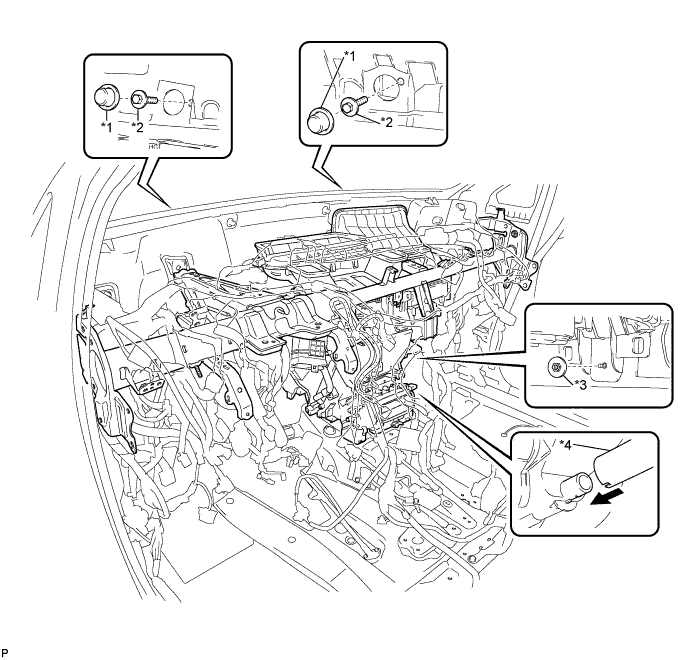 *1
*2
*1
*2
*3
*4
P