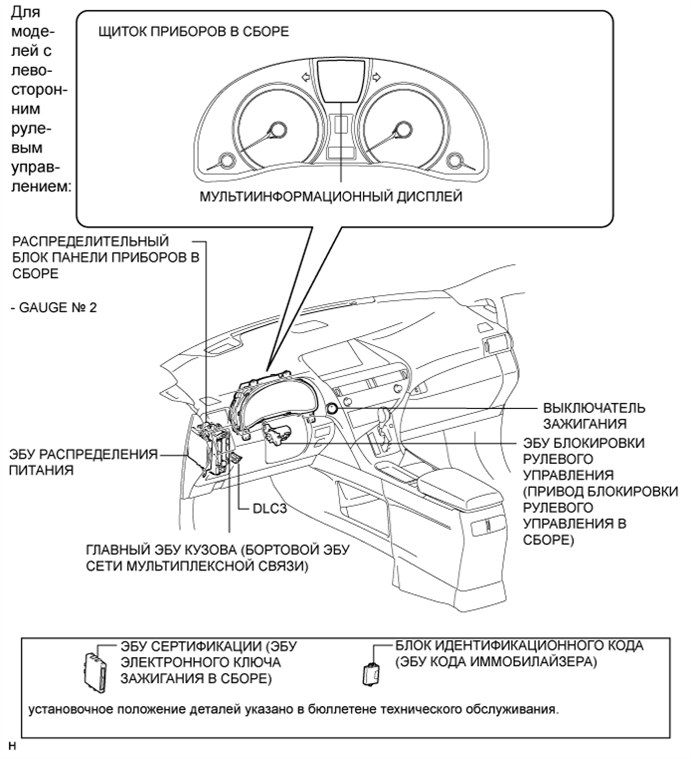 Для моделей с левосторонним рулевым управлением:

ЩИТОК ПРИБОРОВ В СБОРЕ

МУЛЬТИИНФОРМАЦИОННЫЙ ДИСПЛЕЙ

РАСПРЕДЕЛИТЕЛЬНЫЙ БЛОК ПАНЕЛИ ПРИБОРОВ В СБОРЕ

- GAUGE № 2

ВЫКЛЮЧАТЕЛЬ ЗАЖИГАНИЯ

ЭБУ РАСПРЕДЕЛЕНИЯ ПИТАНИЯ

ЭБУ БЛОКИРОВКИ РУЛЕВОГО УПРАВЛЕНИЯ (ПРИВОД БЛОКИРОВКИ РУЛЕВОГО УПРАВЛЕНИЯ В СБОРЕ)

DLC3

ГЛАВНЫЙ ЭБУ КУЗОВА (БОРТОВОЙ ЭБУ СЕТИ МУЛЬТИПЛЕКСНОЙ СВЯЗИ)

ЭБУ СЕРТИФИКАЦИИ (ЭБУ ЭЛЕКТРОННОГО КЛЮЧА ЗАЖИГАНИЯ В СБОРЕ)

БЛОК ИДЕНТИФИКАЦИОННОГО КОДА (ЭБУ КОДА ИММОБИЛАЙЗЕРА)

установочное положение деталей указано в бюллетене технического обслуживания.

H