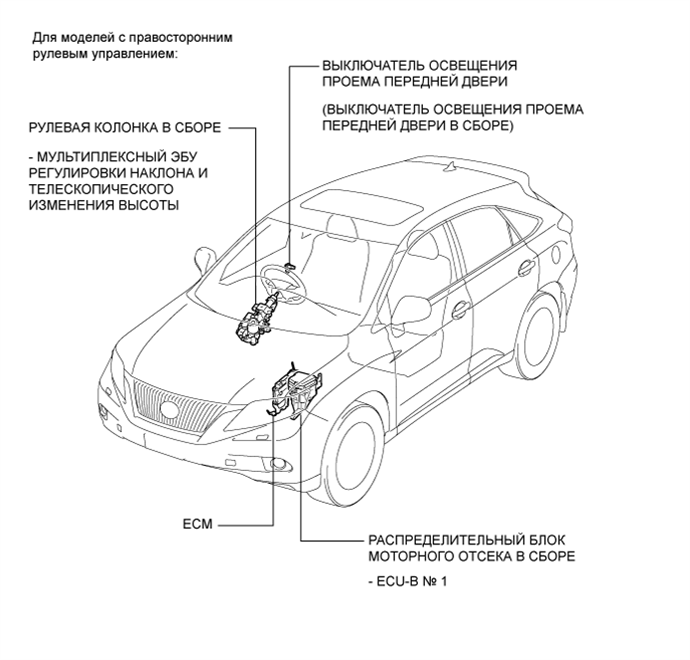 Для моделей с правосторонним рулевым управлением:

ВЫКЛЮЧАТЕЛЬ ОСВЕЩЕНИЯ ПРОЕМА ПЕРЕДНЕЙ ДВЕРИ

(ВЫКЛЮЧАТЕЛЬ ОСВЕЩЕНИЯ ПРОЕМА ПЕРЕДНЕЙ ДВЕРИ В СБОРЕ)

РУЛЕВАЯ КОЛОНКА В СБОРЕ

- МУЛЬТИПЛЕКСНЫЙ ЭБУ РЕГУЛИРОВКИ НАКЛОНА И ТЕЛЕСКОПИЧЕСКОГО ИЗМЕНЕНИЯ ВЫСОТЫ

ECM

РАСПРЕДЕЛИТЕЛЬНЫЙ БЛОК МОТОРНОГО ОТСЕКА В СБОРЕ

- ECU-B № 1