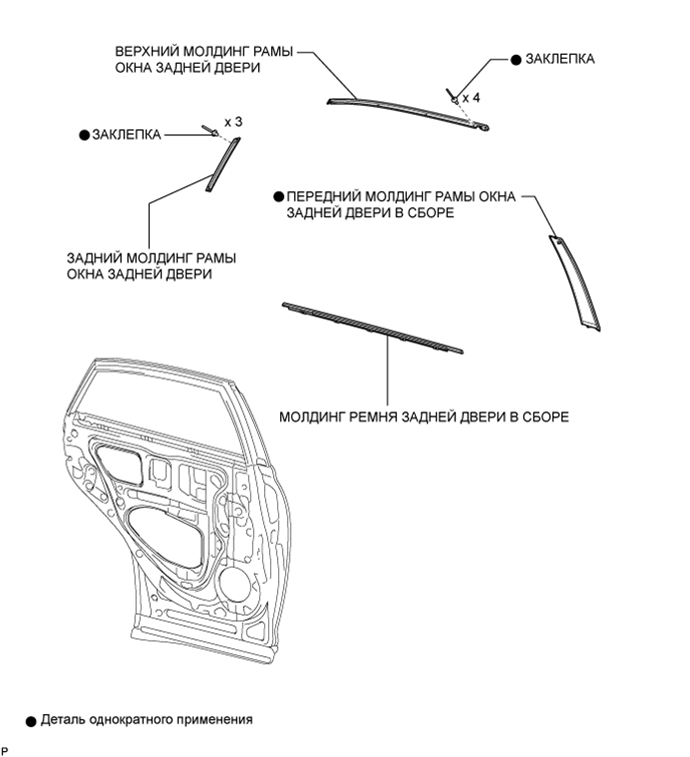 ВЕРХНИЙ МОЛДИНГ РАМЫ ОКНА ЗАДНЕЙ ДВЕРИ

● ЗАКЛЕПКА

x 4

x 3

● ЗАКЛЕПКА

● ПЕРЕДНИЙ МОЛДИНГ РАМЫ ОКНА ЗАДНЕЙ ДВЕРИ В СБОРЕ

ЗАДНИЙ МОЛДИНГ РАМЫ ОКНА ЗАДНЕЙ ДВЕРИ

МОЛДИНГ РЕМНЯ ЗАДНЕЙ ДВЕРИ В СБОРЕ

● Деталь однократного применения

P